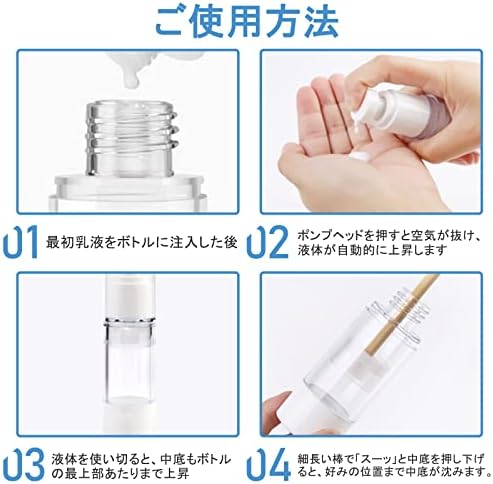 ご使用方法

01 最初乳液をボトルに注入した後

02 ポンプヘッドを押すと空気が抜け、液体が自動的に上昇します

03 液体を使い切ると、中底もボトルの最上部あたりまで上昇

04 細長い棒で「スーッ」と中底を押し下げると、好みの位置まで中底が沈みます。