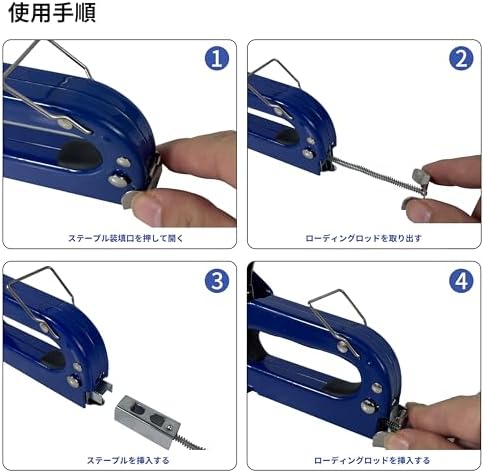 使用手順

1

ステープル装填口を押して開く

2

ローディングロッドを取り出す

3

ステープルを挿入する

4

ローディングロッドを挿入する