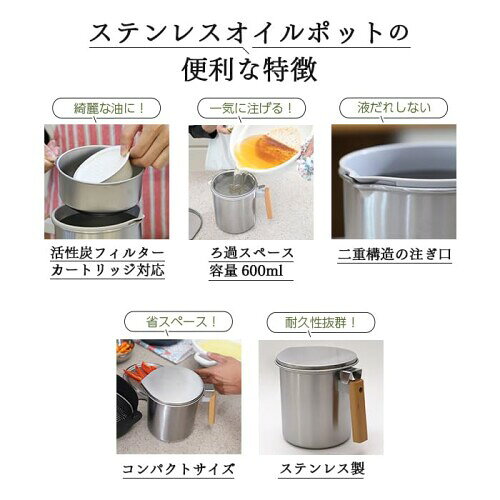 ステンレスオイルポットの
便利な特徴

綺麗な油に！

活性炭フィルター
カートリッジ対応

一気に注げる！

ろ過スペース
容量 600ml

液だれしない

二重構造の注ぎ口

省スペース！

コンパクトサイズ

耐久性抜群！

ステンレス製