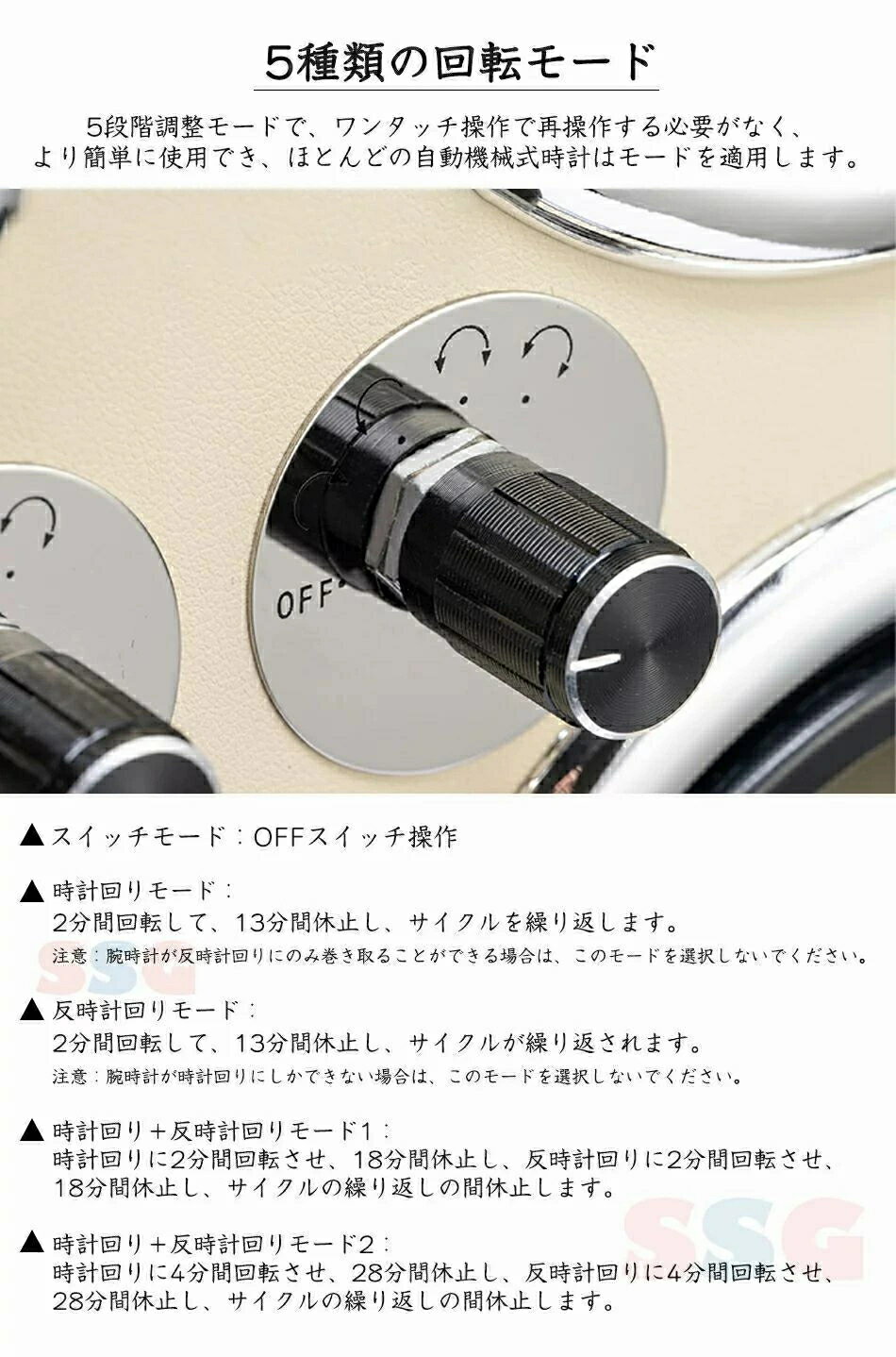 5種類の回転モード

5段階調整モードで、ワンタッチ操作で再操作する必要がなく、より簡単に使用でき、ほとんどの自動機械式時計はモードを適用します。

OFF

▲スイッチモード：OFFスイッチ操作

▲時計回りモード：
2分間回転して、13分間休止し、サイクルを繰り返します。
注意：腕時計が反時計回りにのみ巻き取ることができる場合は、このモードを選択しないでください。

SSG

▲反時計回りモード：
2分間回転して、13分間休止し、サイクルが繰り返されます。
注意：腕時計が時計回りにしかできない場合は、このモードを選択しないでください。

▲時計回り＋反時計回りモード1：
時計回りに2分間回転させ、18分間休止し、反時計回りに2分間回転させ、18分間休止し、サイクルの繰り返しの間休止します。

SSG

▲時計回り＋反時計回りモード2：
時計回りに4分間回転させ、28分間休止し、反時計回りに4分間回転させ、28分間休止し、サイクルの繰り返しの間休止します。