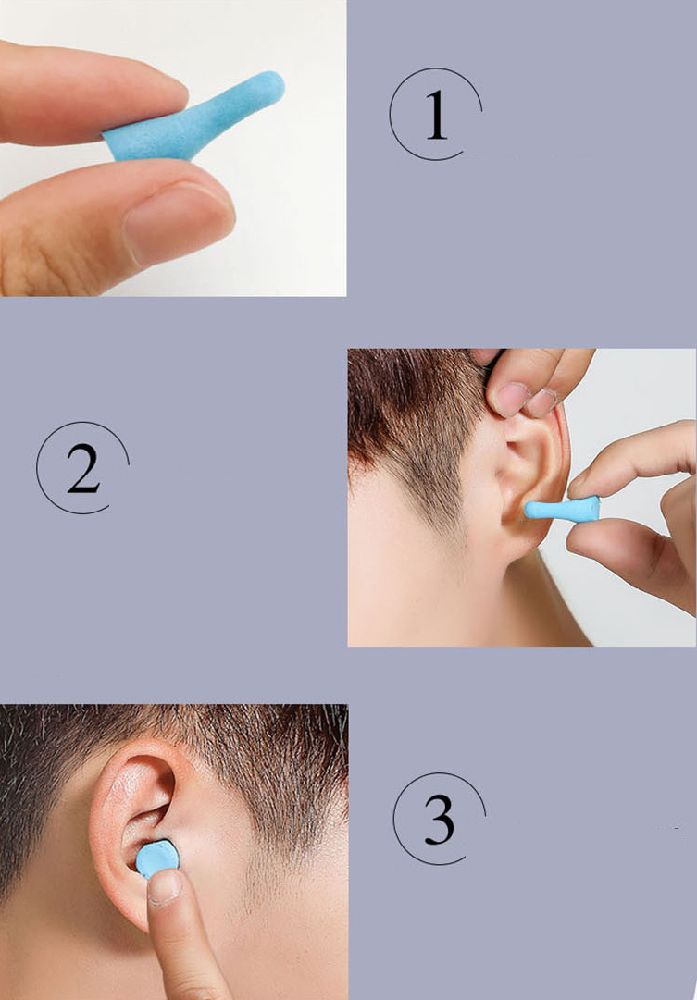 1

2

3