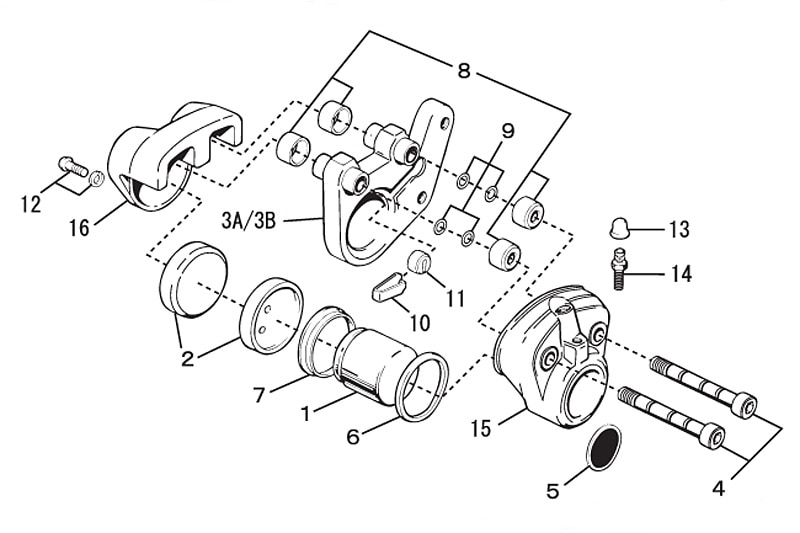 8
9
12
16
3A/3B
13
14
11
10
2
7
1
6
15
5
4