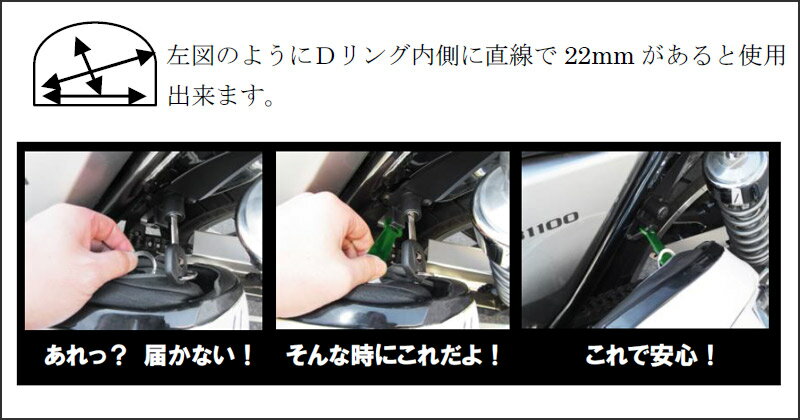 左図のようにDリング内側に直線で 22mm があると使用出来ます。

1100

あれっ？ 届かない！

そんな時にこれだよ！

これで安心！