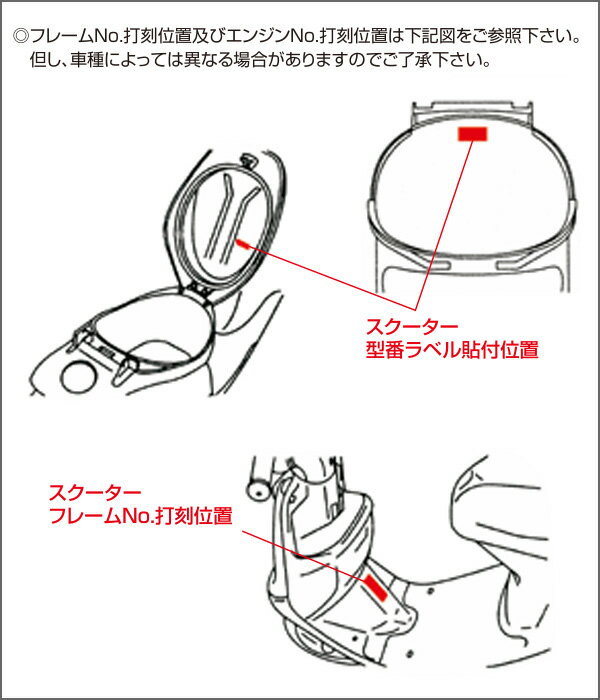 ◎フレームNo.打刻位置及びエンジンNo.打刻位置は下記図をご参照下さい。
但し、車種によっては異なる場合がありますのでご了承下さい。

スクーター
型番ラベル貼付位置

スクーター
フレームNo.打刻位置