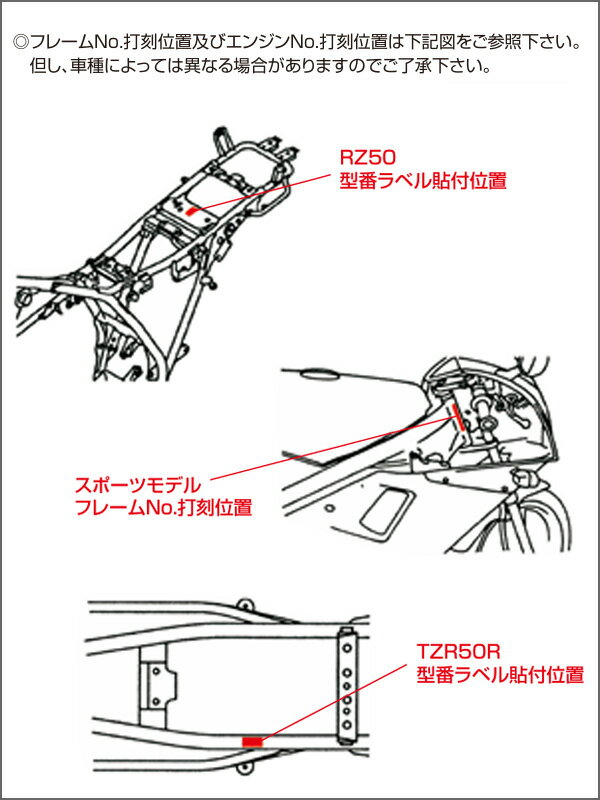 ◎フレームNo.打刻位置及びエンジンNo.打刻位置は下記図をご参照下さい。
但し、車種によっては異なる場合がありますのでご了承下さい。

RZ50
型番ラベル貼付位置

スポーツモデル
フレームNo.打刻位置

TZR50R
型番ラベル貼付位置