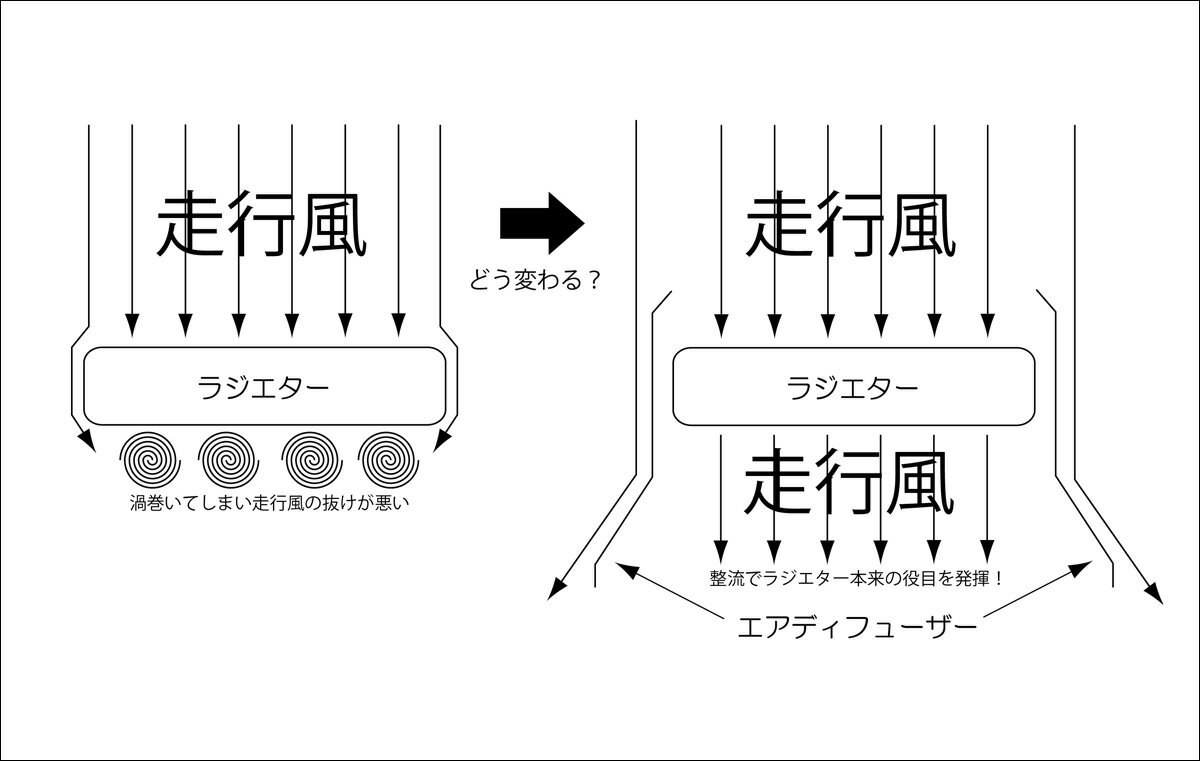 走行風

ラジエター

渦巻いてしまい走行風の抜けが悪い

どう変わる？

走行風

ラジエター

走行風

整流でラジエター本来の役目を発揮！

エアディフューザー