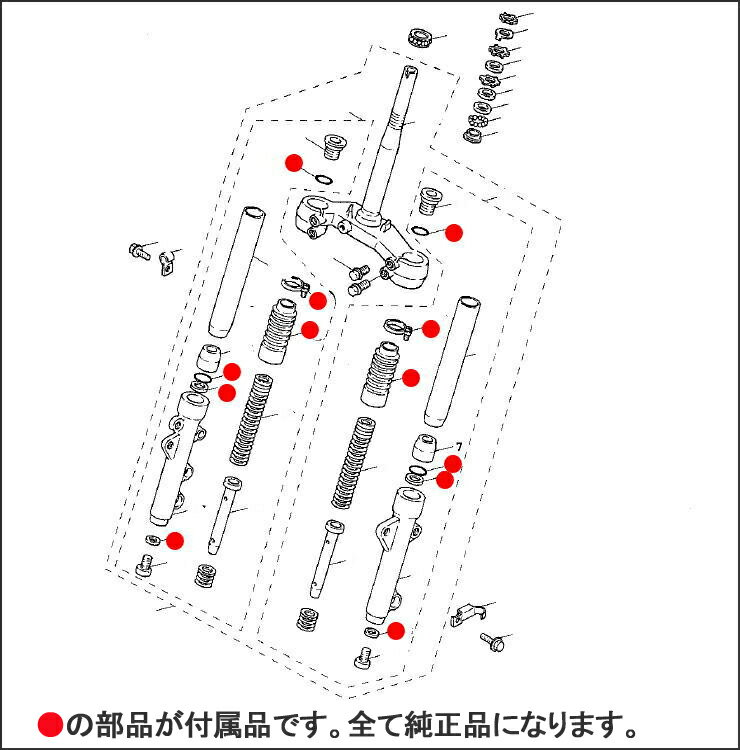 7

●の部品が付属品です。全て純正品になります。