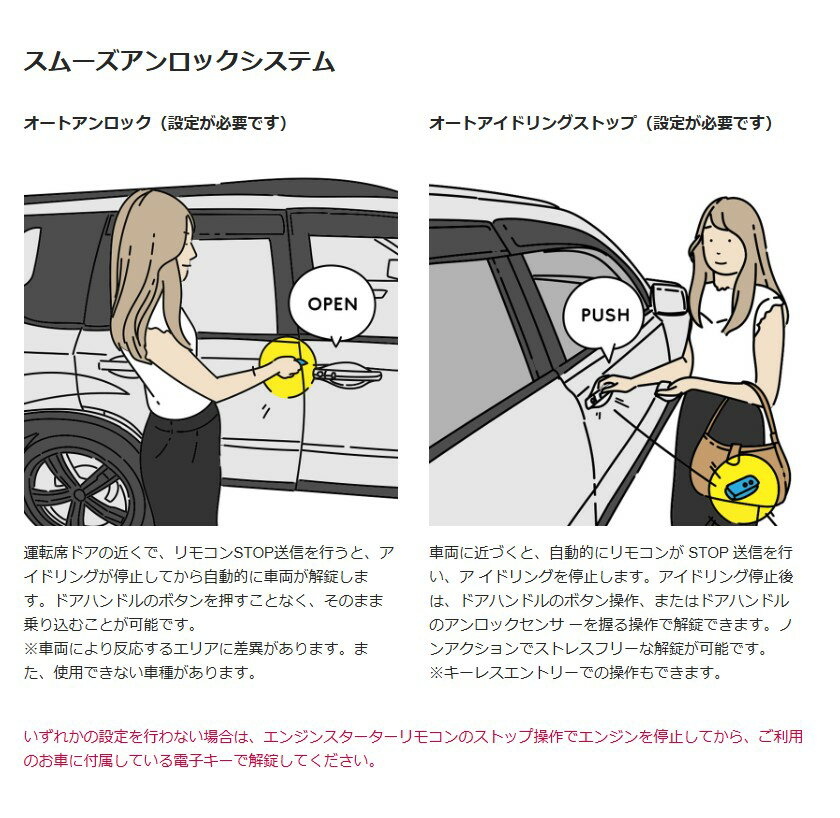 スムーズアンロックシステム

オートアンロック（設定が必要です）

OPEN

運転席ドアの近くで、リモコンSTOP送信を行うと、アイドリングが停止してから自動的に車両が解錠します。ドアハンドルのボタンを押すことなく、そのまま乗り込むことが可能です。
※車両により反応するエリアに差異があります。また、使用できない車種があります。

オートアイドリングストップ（設定が必要です）

PUSH

車両に近づくと、自動的にリモコンが STOP 送信を行い、ア イドリングを停止します。アイドリング停止後は、ドアハンドルのボタン操作、またはドアハンドルのアンロックセンサ ーを握る操作で解錠できます。ノンアクションでストレスフリーな解錠が可能です。
※キーレスエントリーでの操作もできます。

いずれかの設定を行わない場合は、エンジンスターターリモコンのストップ操作でエンジンを停止してから、ご利用のお車に付属している電子キーで解錠してください。