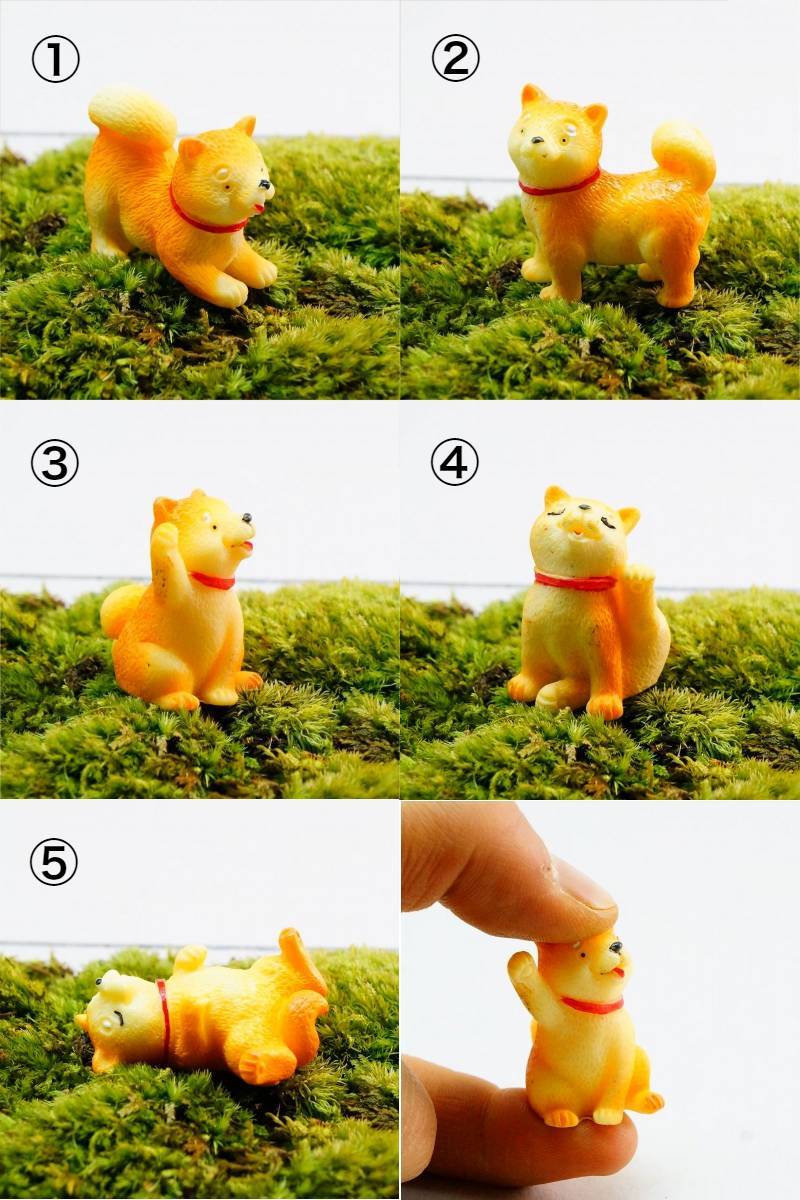 ①

②

③

④

⑤