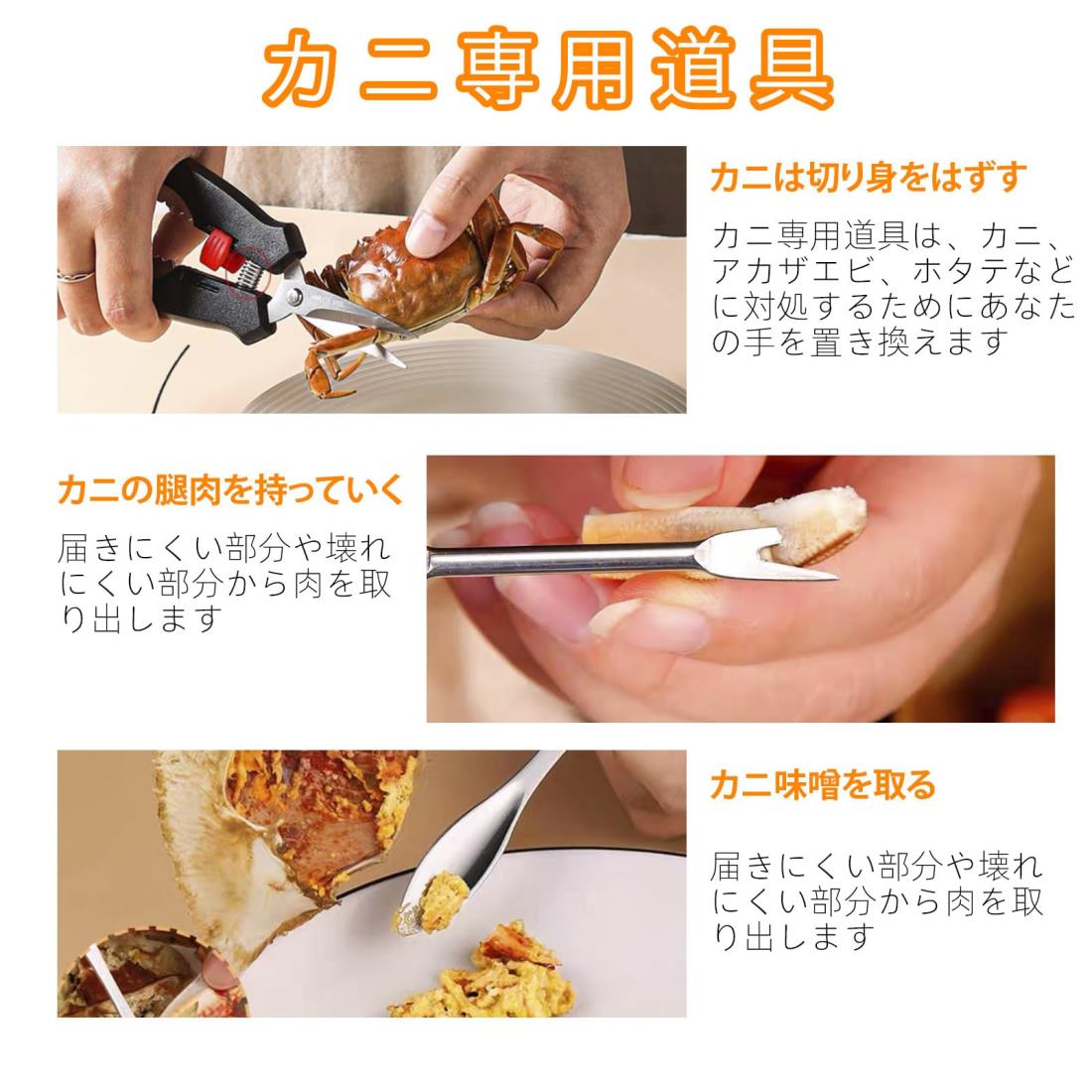 カニ専用道具

カニは切り身をはずす

カニ専用道具は、カニ、アカザエビ、ホタテなどに対処するためにあなたの手を置き換えます

カニの腿肉を持っていく

届きにくい部分や壊れにくい部分から肉を取り出します

カニ味噌を取る

届きにくい部分や壊れにくい部分から肉を取り出します