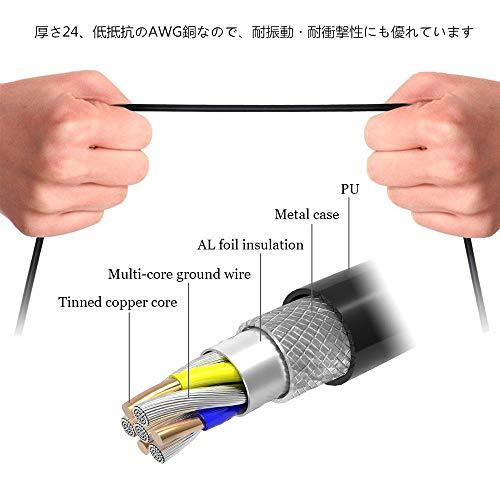 厚さ24、低抵抗のAWG銅なので、耐振動・耐衝撃性にも優れています

PU

Metal case

AL foil insulation

Multi-core ground wire

Tinned copper core