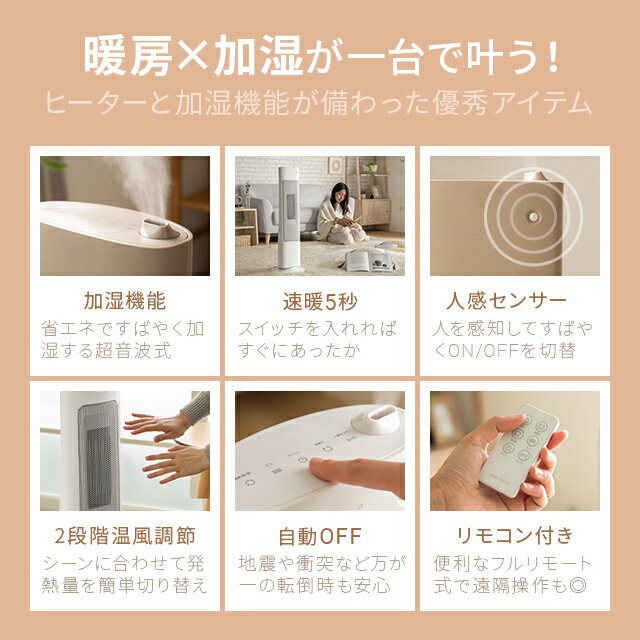 暖房×加湿が一台で叶う！
ヒーターと加湿機能が備わった優秀アイテム

加湿機能
省エネですばやく加湿する超音波式

速暖5秒
スイッチを入れればすぐにあったか

人感センサー
人を感知してすばやくON/OFFを切替

2段階温風調節
シーンに合わせて発熱量を簡単切り替え

自動OFF
地震や衝突など万が一の転倒時も安心

リモコン付き
便利なフルリモート式で遠隔操作も◎