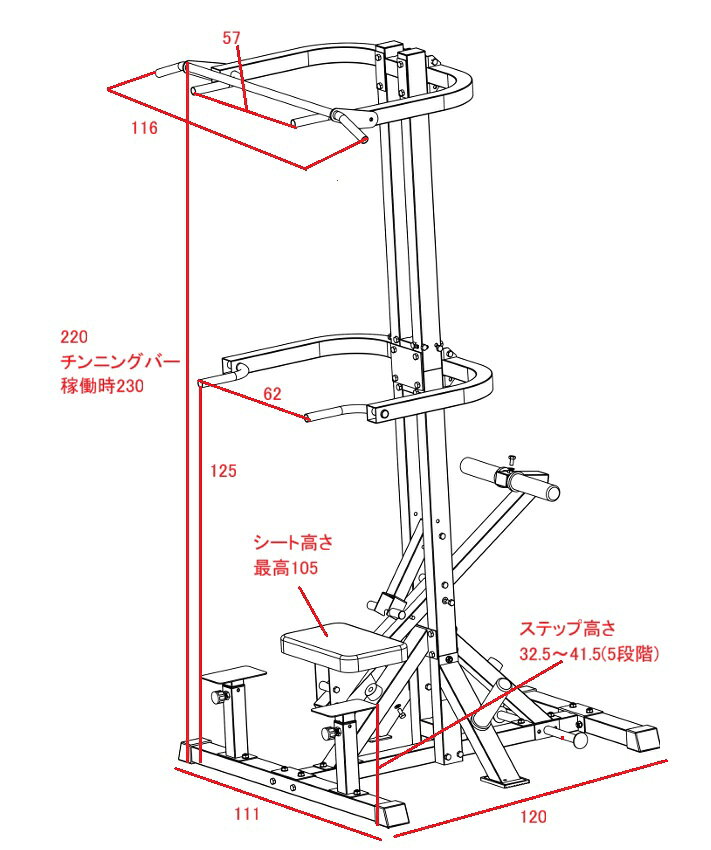 57

116

220
チンニングバー
稼働時230

62

125

シート高さ
最高105

ステップ高さ
32.5～41.5(5段階)

111

120