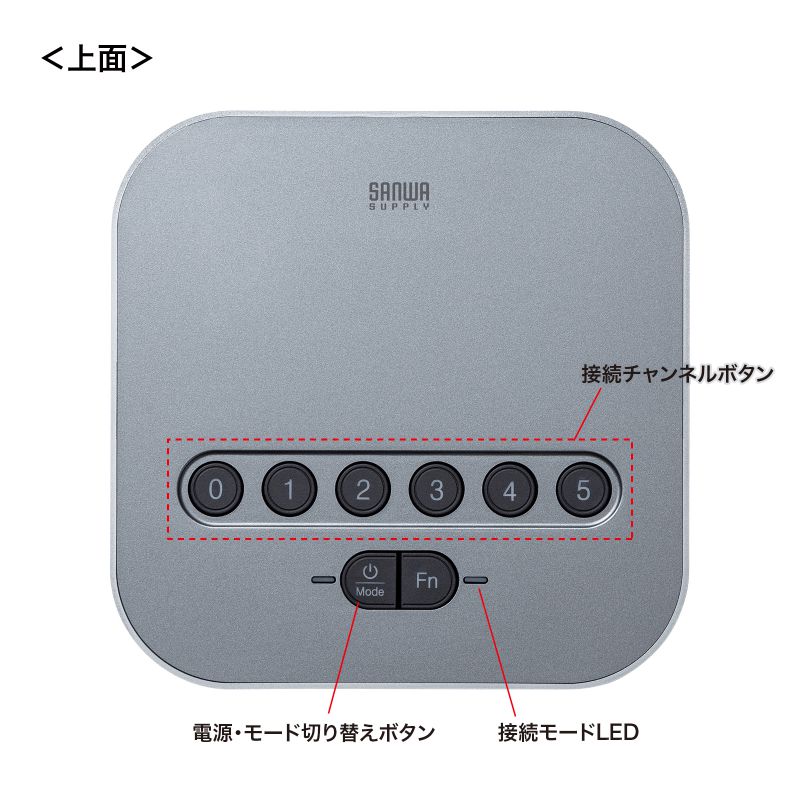 <上面>

SANWA SUPPLY

接続チャンネルボタン

0 1 2 3 4 5

Mode

Fn

電源・モード切り替えボタン

接続モードLED