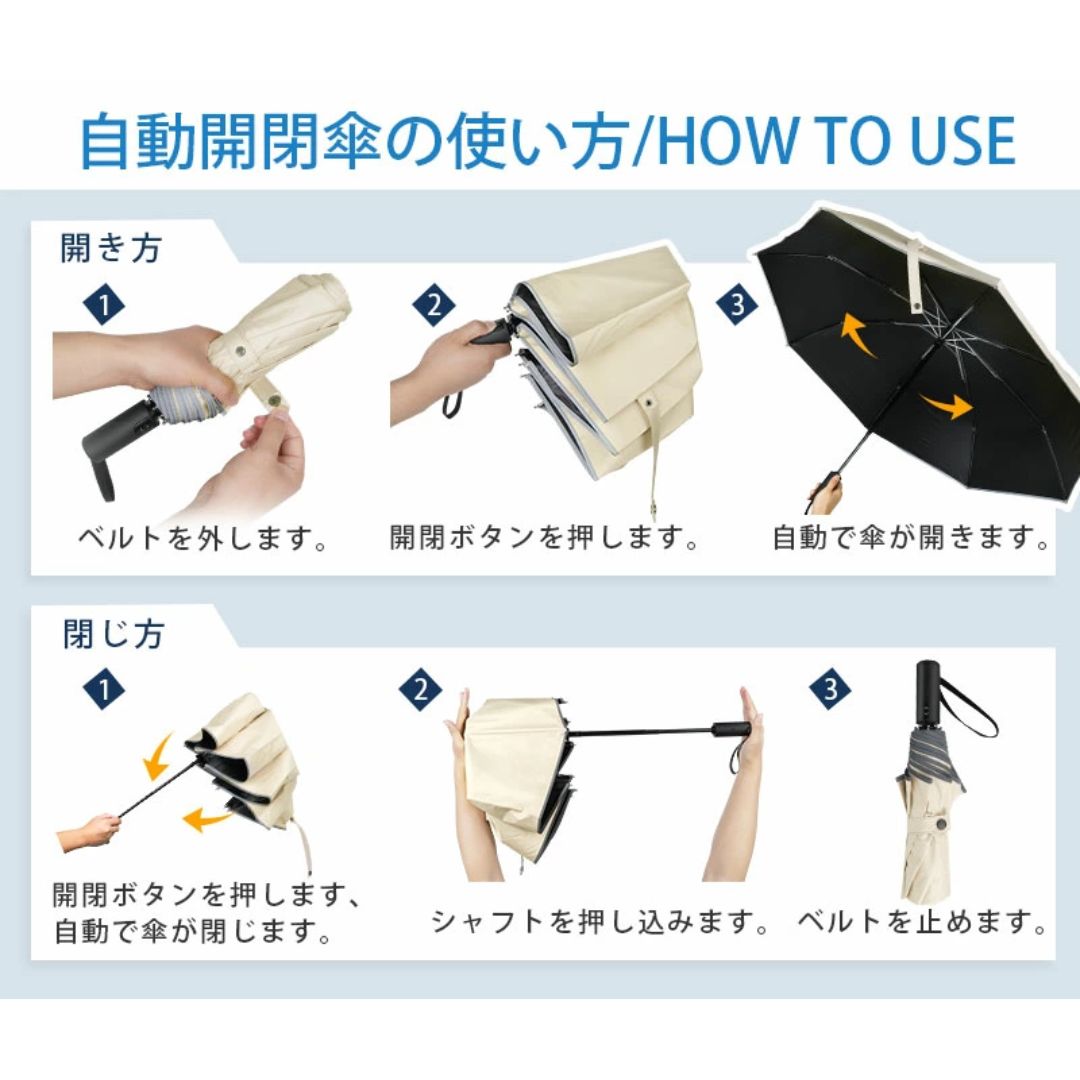 自動開閉傘の使い方/HOW TO USE

開き方

1
ベルトを外します。

2
開閉ボタンを押します。

3
自動で傘が開きます。

閉じ方

1
開閉ボタンを押します、自動で傘が閉じます。

2
シャフトを押し込みます。

3
ベルトを止めます。