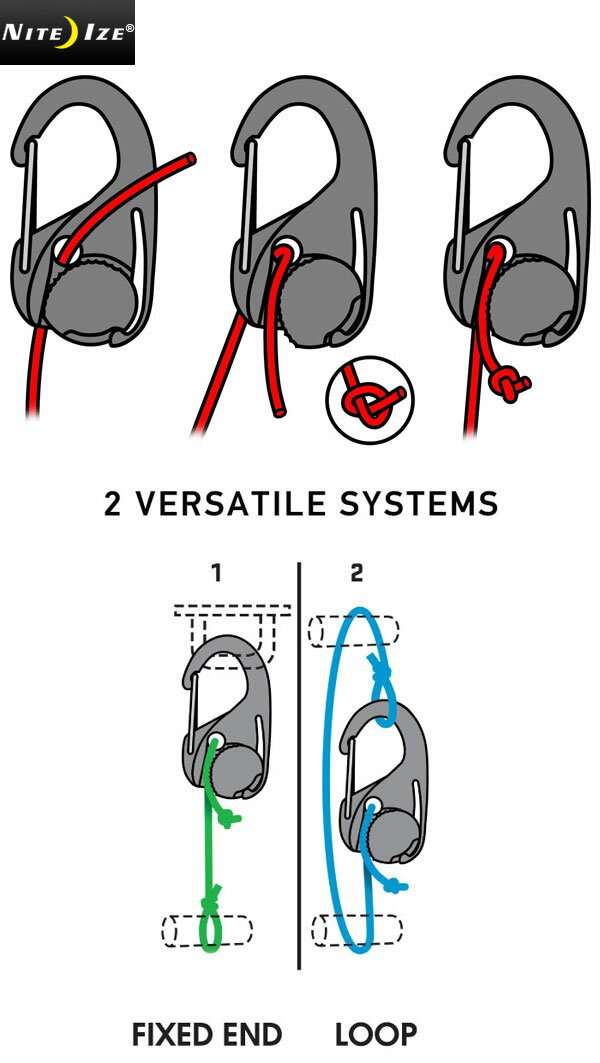 NITE IZE®

2 VERSATILE SYSTEMS

1

2

FIXED END

LOOP