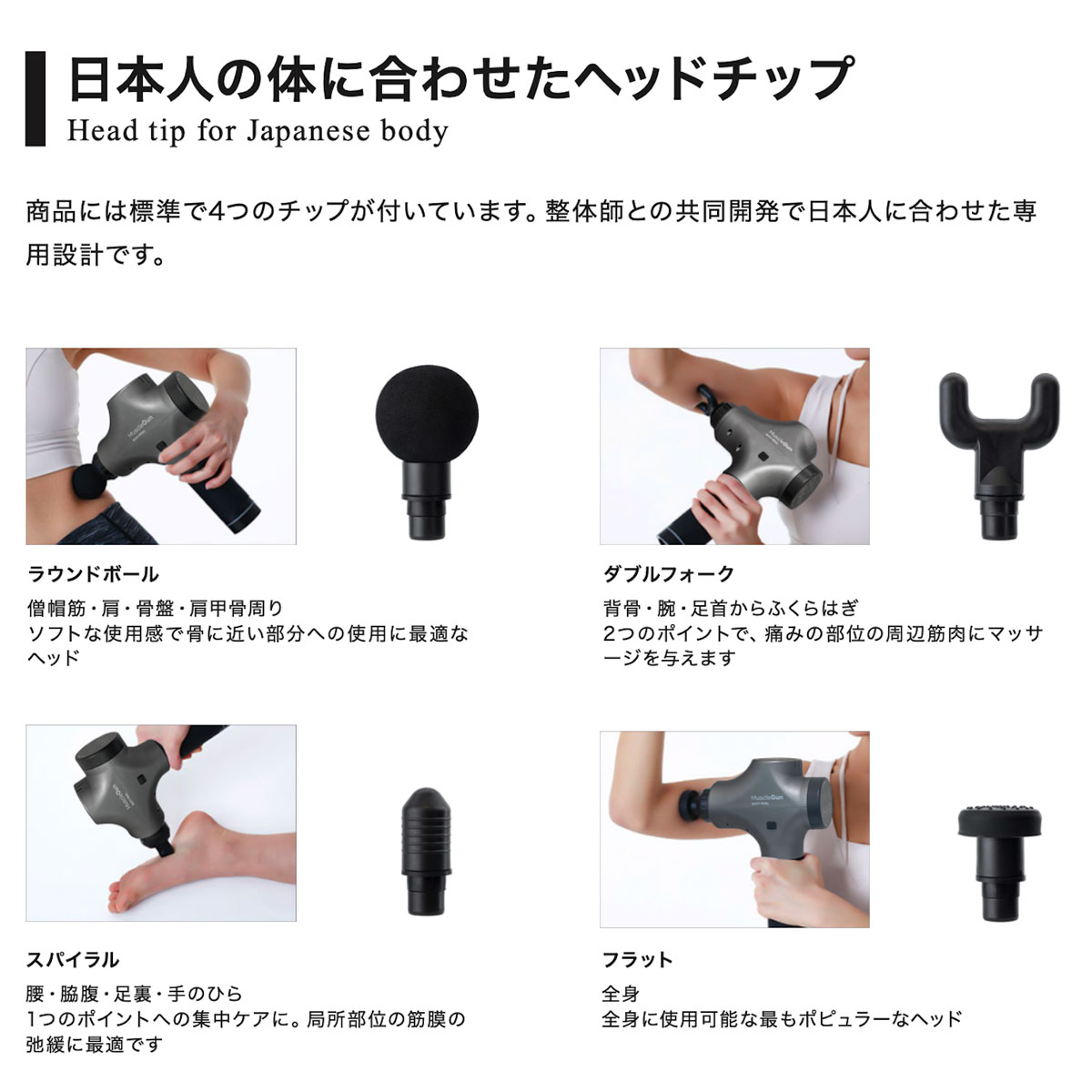 日本人の体に合わせたヘッドチップ
Head tip for Japanese body

商品には標準で4つのチップが付いています。整体師との共同開発で日本人に合わせた専用設計です。

MuscleGun

ラウンドボール

僧帽筋・肩・骨盤・肩甲骨周り
ソフトな使用感で骨に近い部分への使用に最適なヘッド

MuscleGun

ダブルフォーク

背骨・腕・足首からふくらはぎ
2つのポイントで、痛みの部位の周辺筋肉にマッサージを与えます

MuscleGun

スパイラル

腰・脇腹・足裏・手のひら
1つのポイントへの集中ケアに。局所部位の筋膜の弛緩に最適です

MuscleGun

フラット

全身
全身に使用可能な最もポピュラーなヘッド