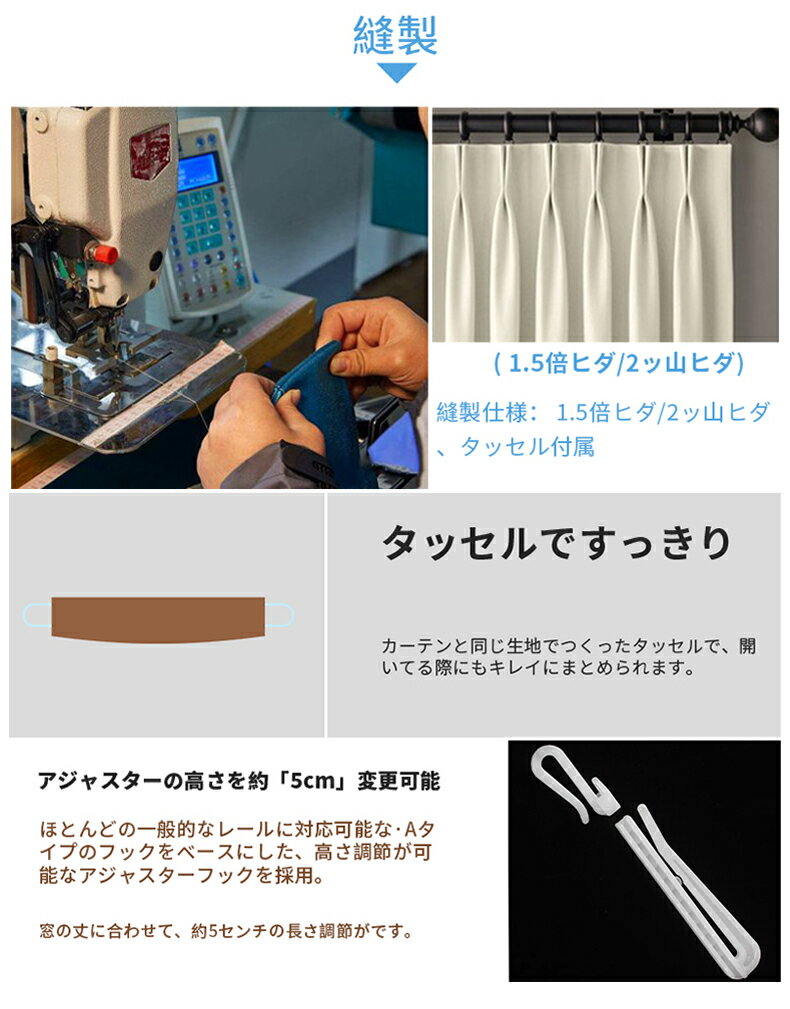 縫製

( 1.5倍ヒダ/2ッ山ヒダ)

縫製仕様： 1.5倍ヒダ/2ッ山ヒダ、タッセル付属

タッセルですっきり

カーテンと同じ生地でつくったタッセルで、開いてる際にもキレイにまとめられます。

アジャスターの高さを約「5cm」変更可能

ほとんどの一般的なレールに対応可能な·Aタイプのフックをベースにした、高さ調節が可能なアジャスターフックを採用。

窓の丈に合わせて、約5センチの長さ調節がです。