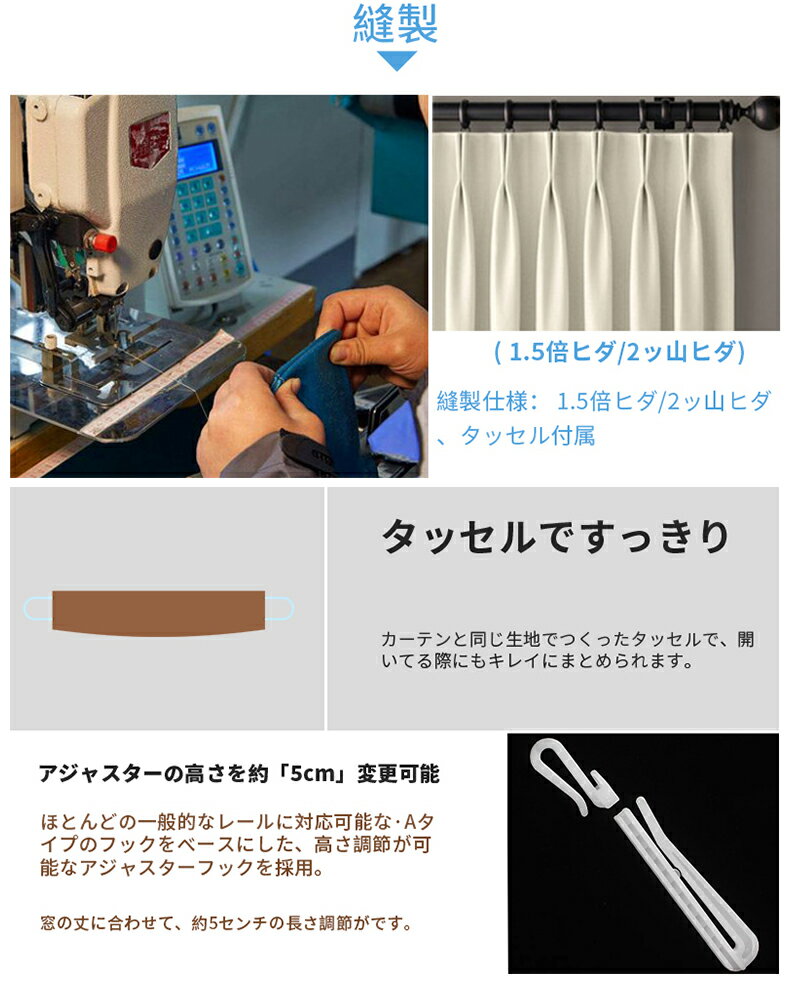 縫製

( 1.5倍ヒダ/2ッ山ヒダ)

縫製仕様： 1.5倍ヒダ/2ッ山ヒダ、タッセル付属

タッセルですっきり

カーテンと同じ生地でつくったタッセルで、開いてる際にもキレイにまとめられます。

アジャスターの高さを約「5cm」変更可能

ほとんどの一般的なレールに対応可能な·Aタイプのフックをベースにした、高さ調節が可能なアジャスターフックを採用。

窓の丈に合わせて、約5センチの長さ調節がです。