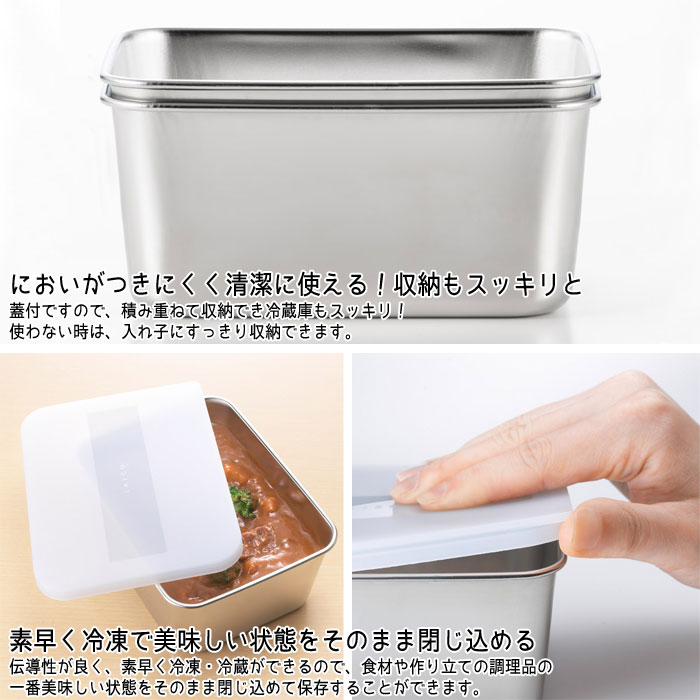 においがつきにくく清潔に使える！収納もスッキリと
蓋付ですので、積み重ねて収納でき冷蔵庫もスッキリ！
使わない時は、入れ子にすっきり収納できます。

素早く冷凍で美味しい状態をそのまま閉じ込める
伝導性が良く、素早く冷凍・冷蔵ができるので、食材や作り立ての調理品の一番美味しい状態をそのまま閉じ込めて保存することができます。