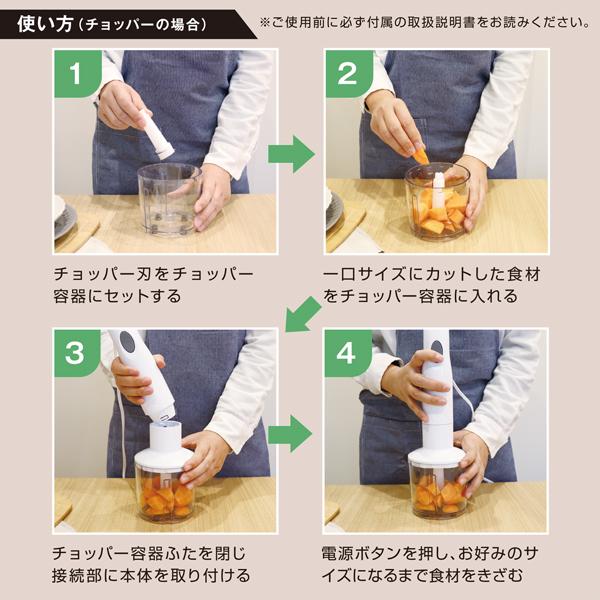 使い方（チョッパーの場合）

※ご使用前に必ず付属の取扱説明書をお読みください。

1

チョッパー刃をチョッパー容器にセットする

2

一口サイズにカットした食材をチョッパー容器に入れる

3

チョッパー容器ふたを閉じ接続部に本体を取り付ける

4

電源ボタンを押し、お好みのサイズになるまで食材をきざむ