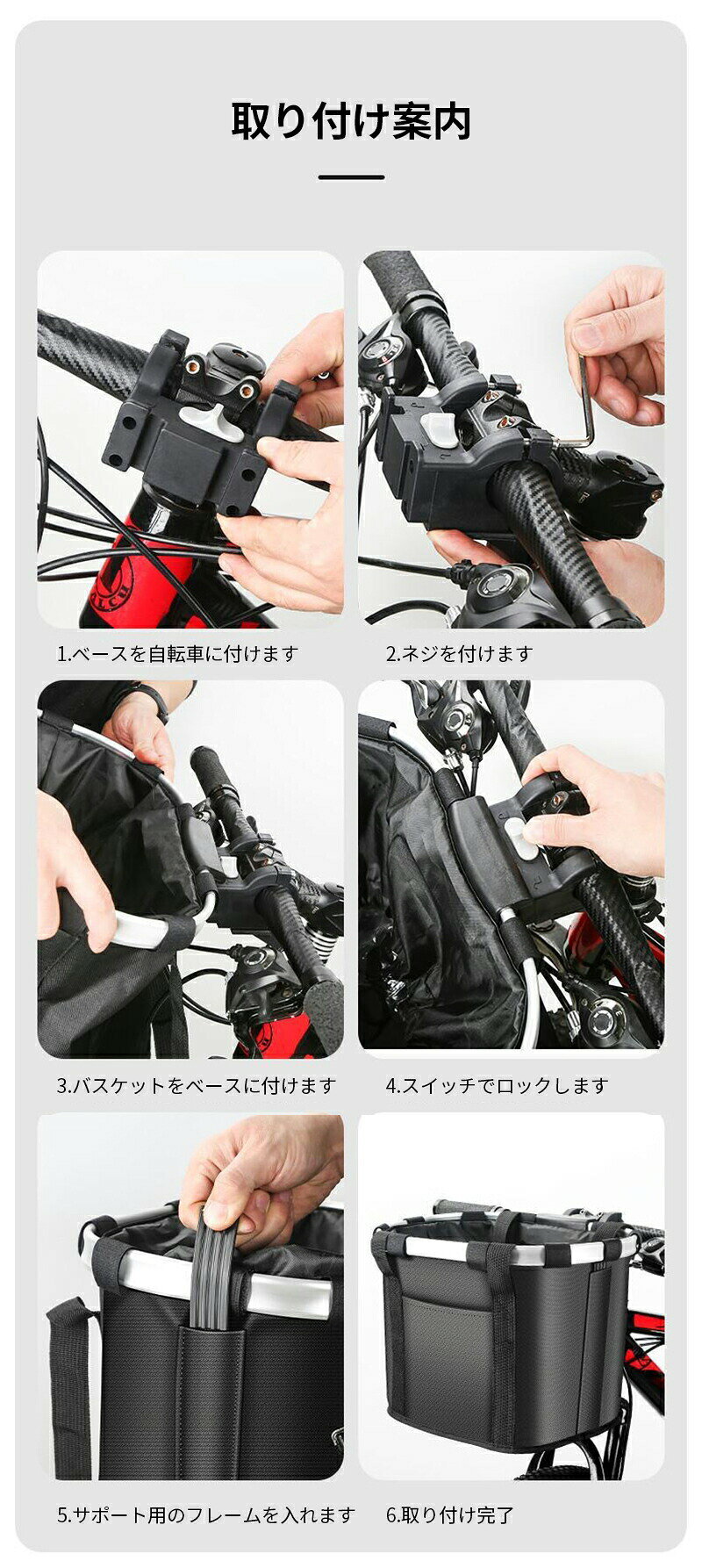 取り付け案内

1.ベースを自転車に付けます

2.ネジを付けます

3.バスケットをベースに付けます

4.スイッチでロックします

5.サポート用のフレームを入れます

6.取り付け完了