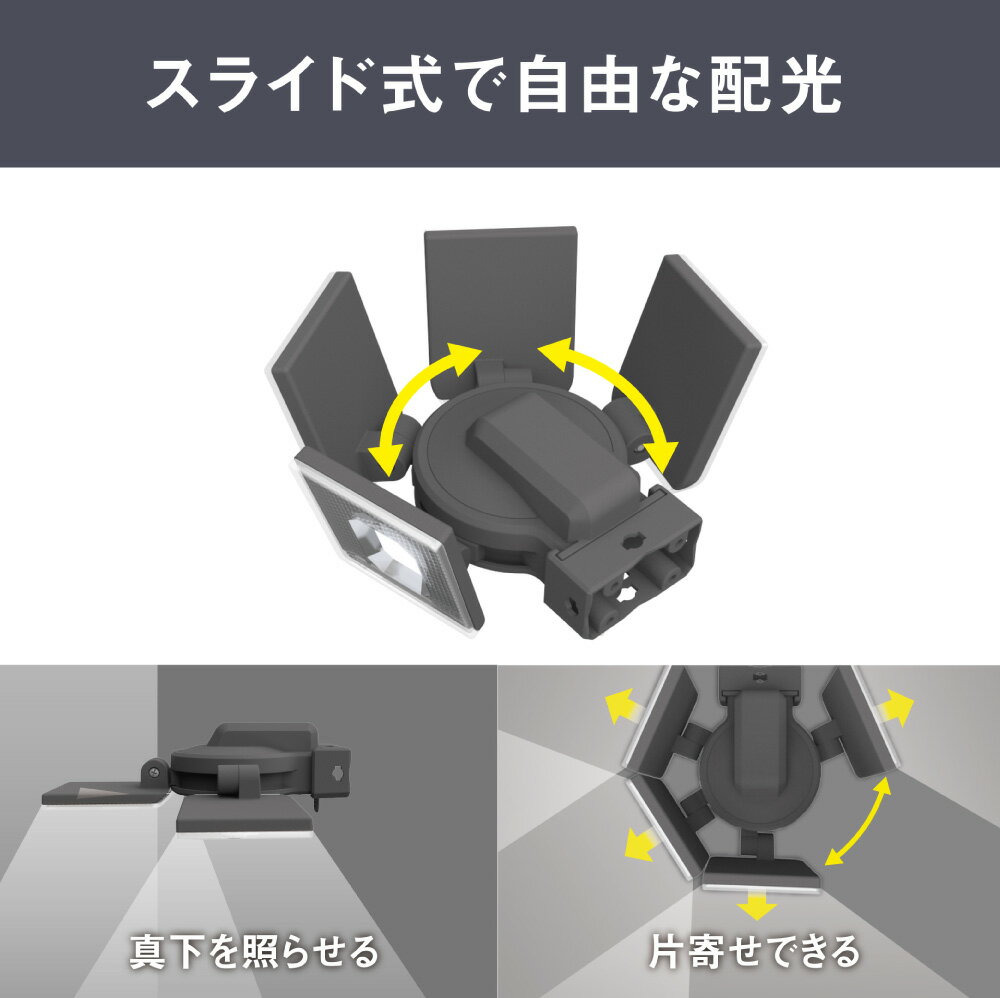 スライド式で自由な配光

真下を照らせる

片寄せできる