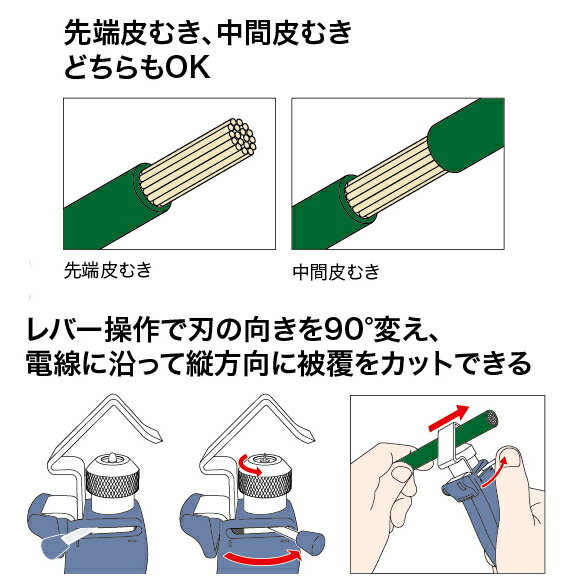 先端皮むき、中間皮むき
どちらもOK

先端皮むき

中間皮むき

レバー操作で刃の向きを90°変え、
電線に沿って縦方向に被覆をカットできる