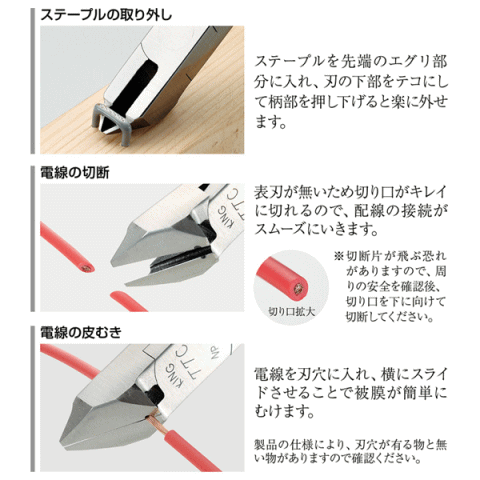 ステープルの取り外し

ステープルを先端のエグリ部分に入れ、刃の下部をテコにして柄部を押し下げると楽に外せます。

電線の切断

KING TTC

表刃が無いため切り口がキレイに切れるので、配線の接続がスムーズにいきます。

切り口拡大

※切断片が飛ぶ恐れがありますので、周りの安全を確認後、切り口を下に向けて切断してください。

電線の皮むき

KING TTC NP

電線を刃穴に入れ、横にスライドさせることで被膜が簡単にむけます。

製品の仕様により、刃穴が有る物と無い物がありますので確認ください。