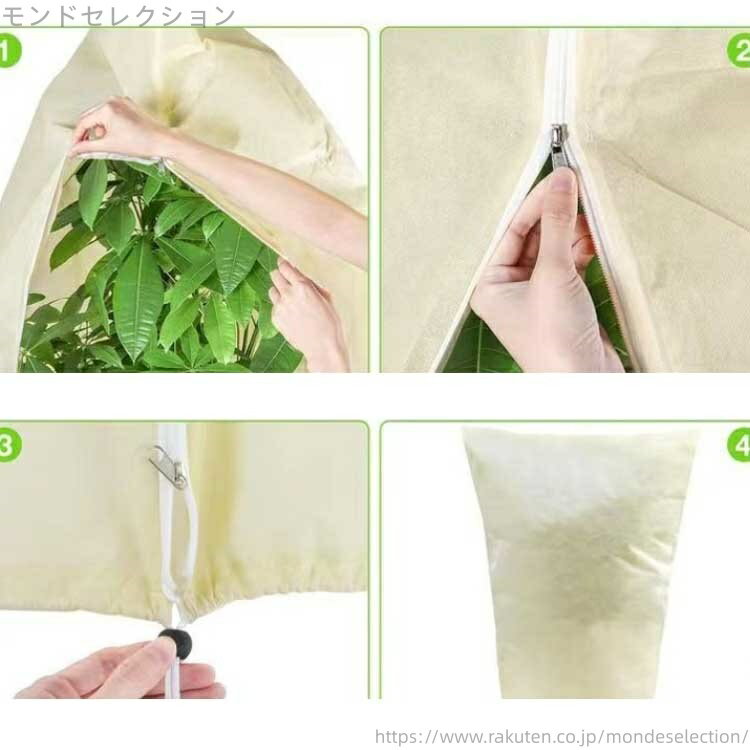 モンドセレクション

1

2

3

4

https://www.rakuten.co.jp/mondeselection/