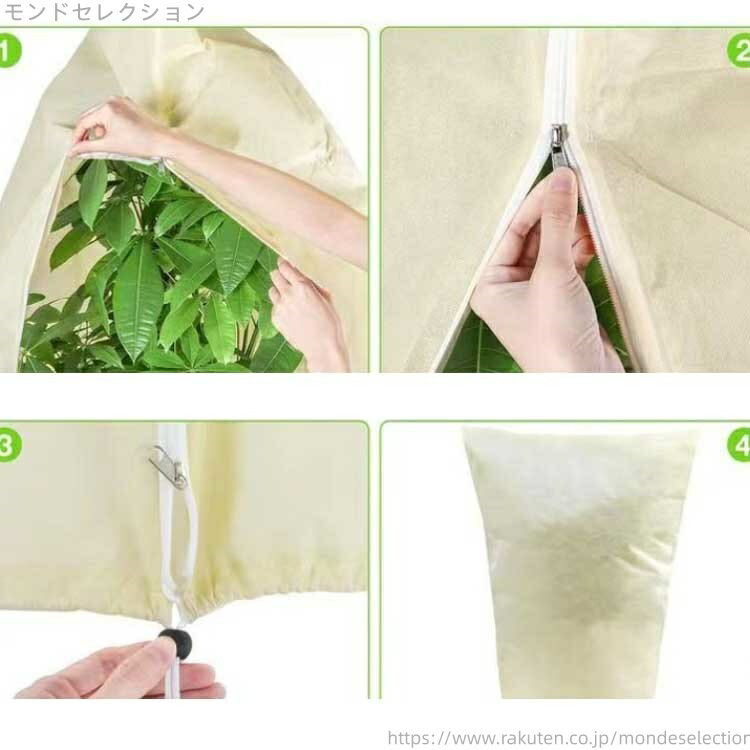 モンドセレクション

1

2

3

4

https://www.rakuten.co.jp/mondeselection