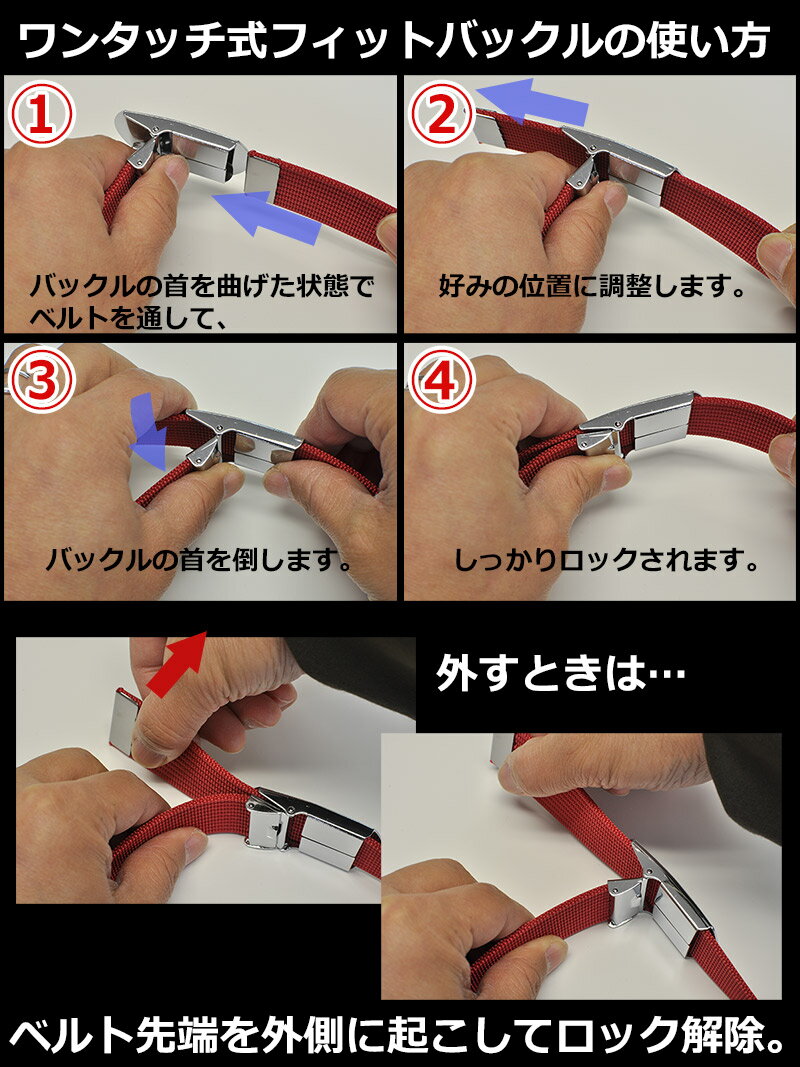 ワンタッチ式フィットバックルの使い方

①

バックルの首を曲げた状態でベルトを通して、

②

好みの位置に調整します。

③

バックルの首を倒します。

④

しっかりロックされます。

外すときは…

ベルト先端を外側に起こしてロック解除。