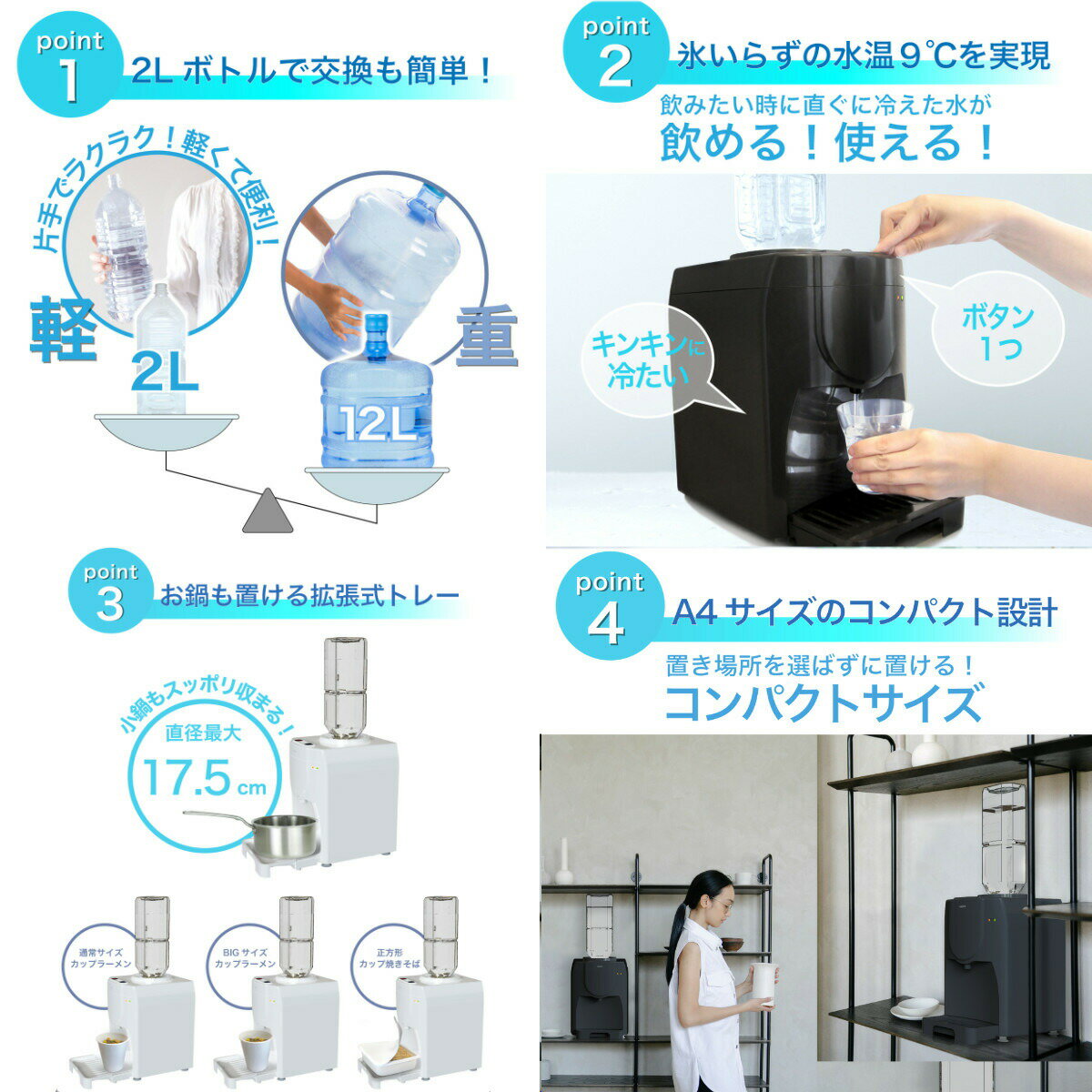 point 1
2L ボトルで交換も簡単！

片手でラクラク！軽くて便利！

軽
2L
重
12L

point 2
氷いらずの水温 9℃を実現
飲みたい時に直ぐに冷えた水が
飲める！使える！

キンキンに冷たい
ボタン 1つ

point 3
お鍋も置ける拡張式トレー

小鍋もスッポリ収まる！
直径最大
17.5 cm

通常サイズ カップラーメン
BIG サイズ カップラーメン
正方形 カップ焼きそば

point 4
A4 サイズのコンパクト設計
置き場所を選ばずに置ける！
コンパクトサイズ