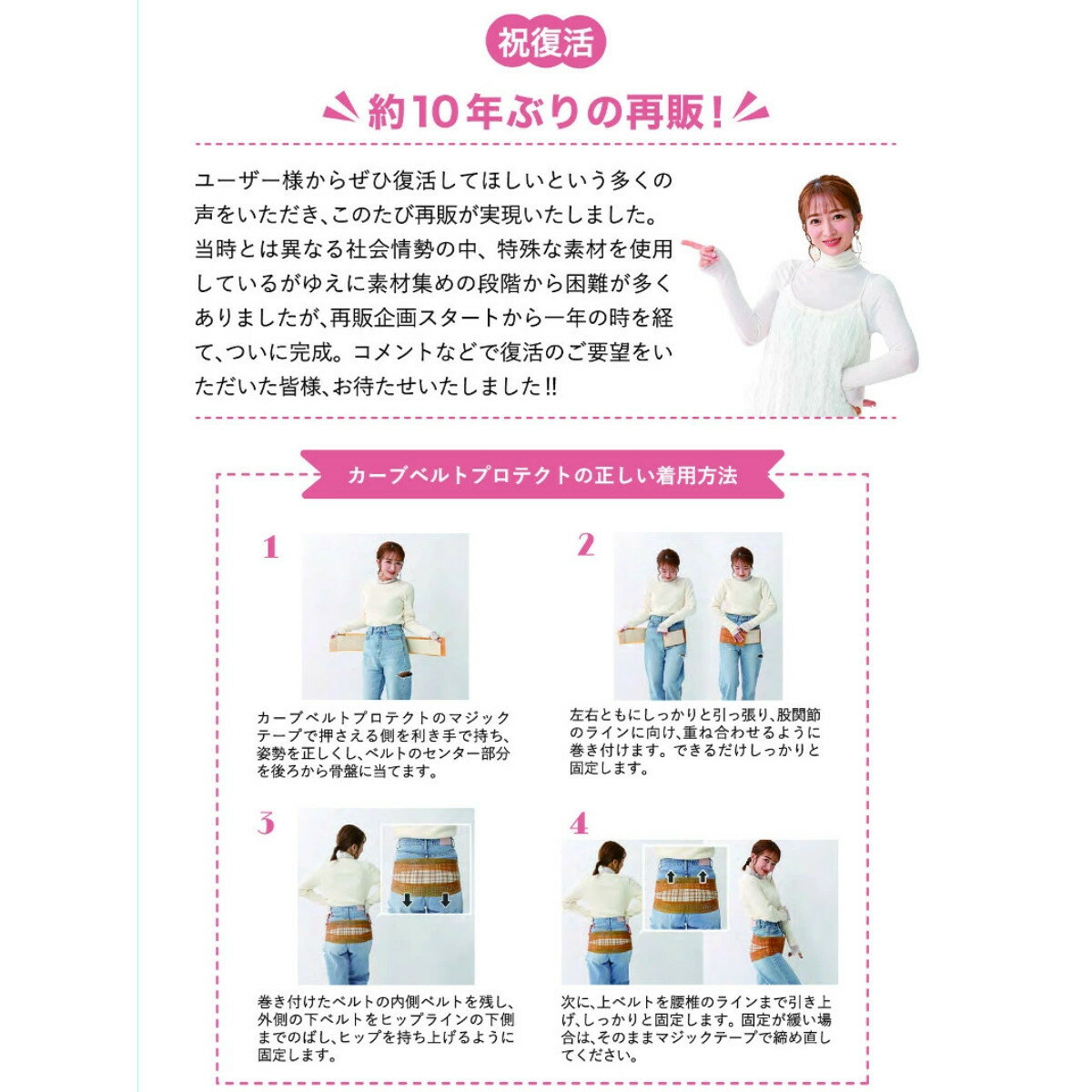 祝復活

約10年ぶりの再販!

ユーザー様からぜひ復活してほしいという多くの声をいただき、このたび再販が実現いたしました。当時とは異なる社会情勢の中、特殊な素材を使用しているがゆえに素材集めの段階から困難が多くありましたが、再販企画スタートから一年の時を経て、ついに完成。コメントなどで復活のご要望をいただいた皆様、お待たせいたしました!!

カーブベルトプロテクトの正しい着用方法

1

カーブベルトプロテクトのマジックテープで押さえる側を利き手で持ち、姿勢を正しくし、ベルトのセンター部分を後ろから骨盤に当てます。

2

左右ともにしっかりと引っ張り、股関節のラインに向け、重ね合わせるように巻き付けます。できるだけしっかりと固定します。

3

巻き付けたベルトの内側ベルトを残し、外側の下ベルトをヒップラインの下側までのばし、ヒップを持ち上げるように固定します。

4

次に、上ベルトを腰椎のラインまで引き上げ、しっかりと固定します。固定が緩い場合は、そのままマジックテープで締め直してください。