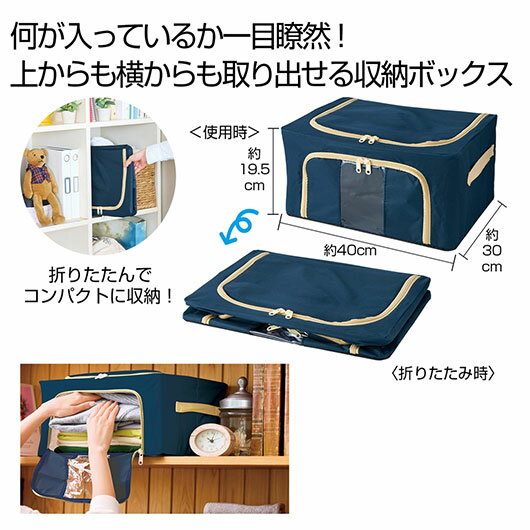 何が入っているか一目瞭然！
上からも横からも取り出せる収納ボックス

＜使用時＞

約
19.5
cm

約40cm

約
30
cm

折りたたんで
コンパクトに収納！

〈折りたたみ時〉