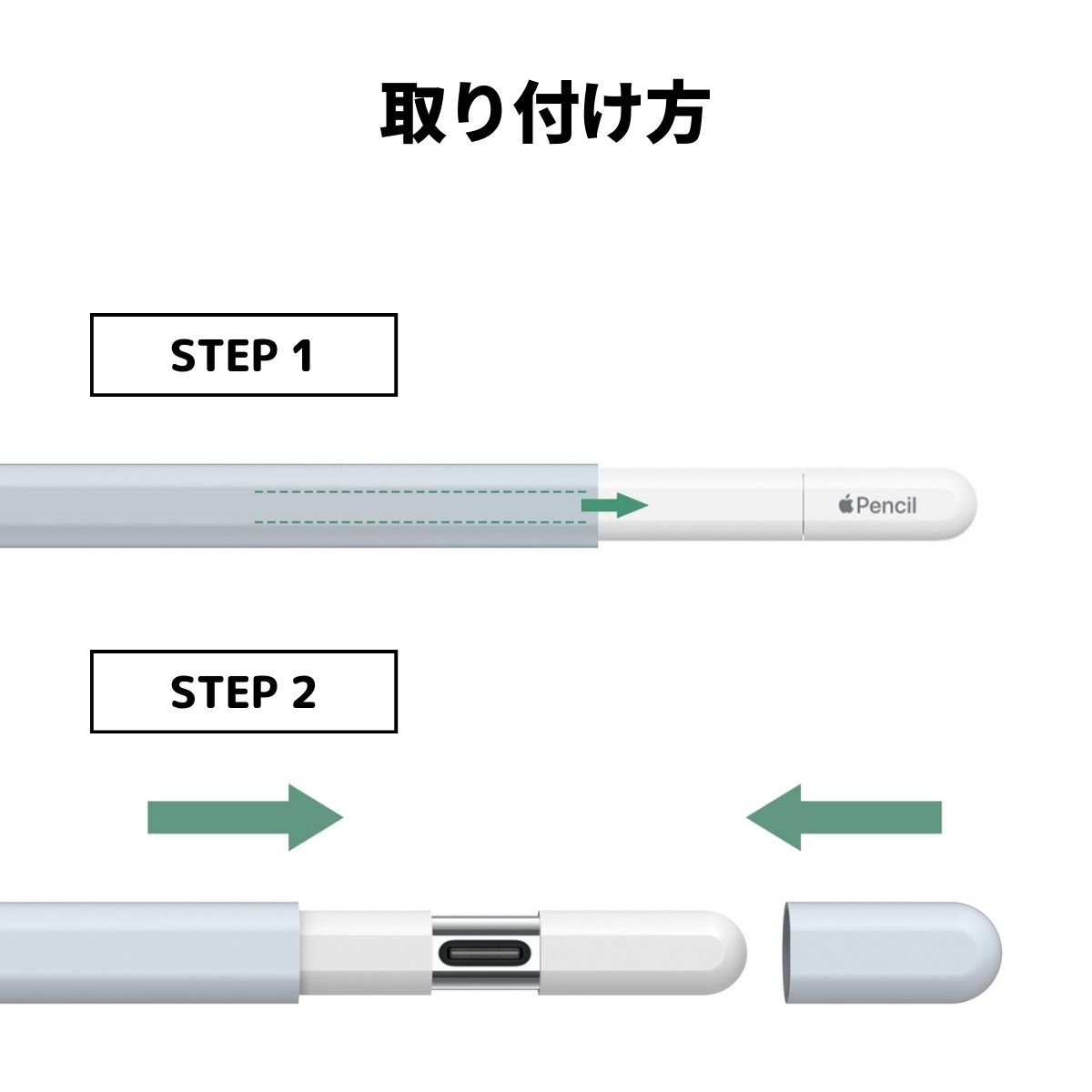 取り付け方

STEP 1

Pencil

STEP 2