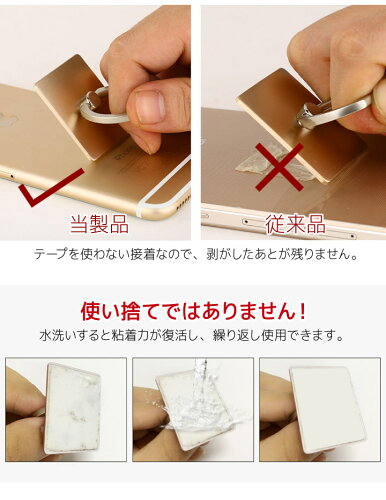 当製品

従来品

テープを使わない接着なので、剥がしたあとが残りません。

使い捨てではありません！

水洗いすると粘着力が復活し、繰り返し使用できます。