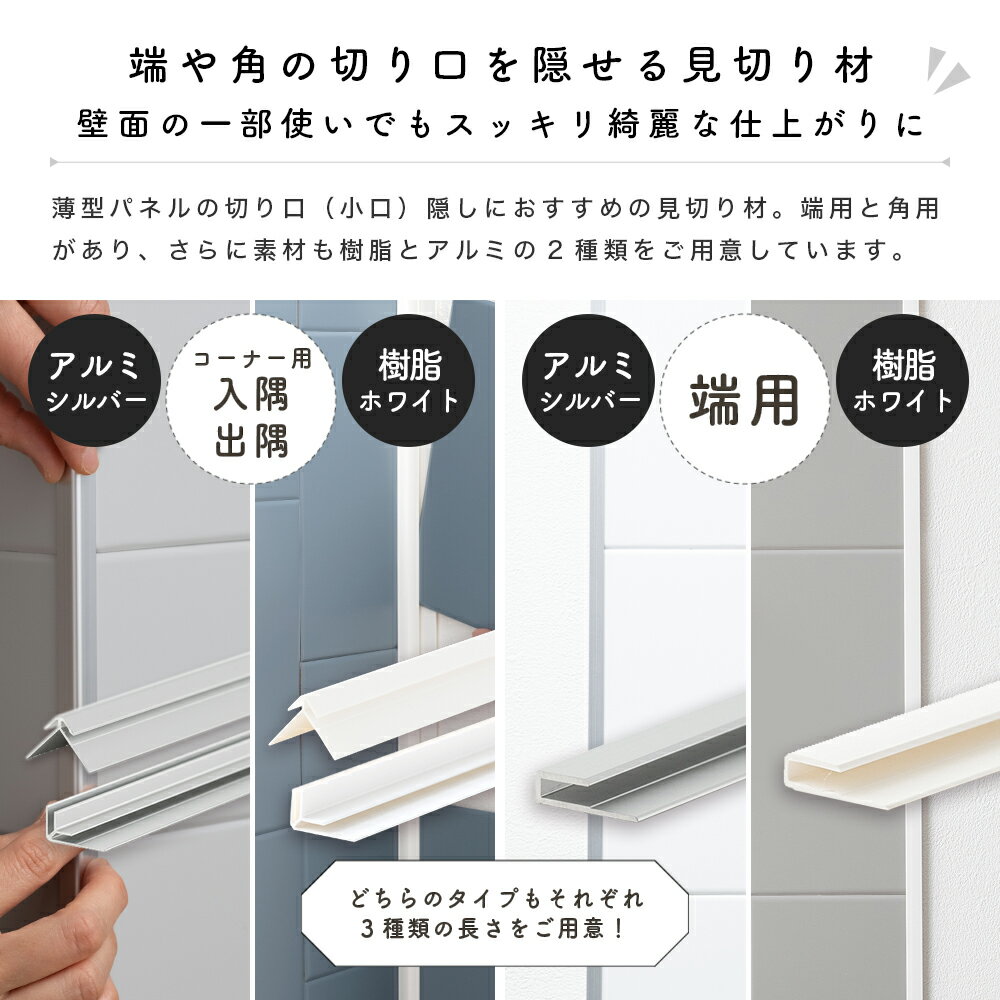 端や角の切り口を隠せる見切り材
壁面の一部使いでもスッキリ綺麗な仕上がりに

薄型パネルの切り口（小口）隠しにおすすめの見切り材。端用と角用があり、さらに素材も樹脂とアルミの２種類をご用意しています。

アルミ
シルバー

コーナー用
入隅
出隅

樹脂
ホワイト

アルミ
シルバー

端用

樹脂
ホワイト

どちらのタイプもそれぞれ
３種類の長さをご用意！