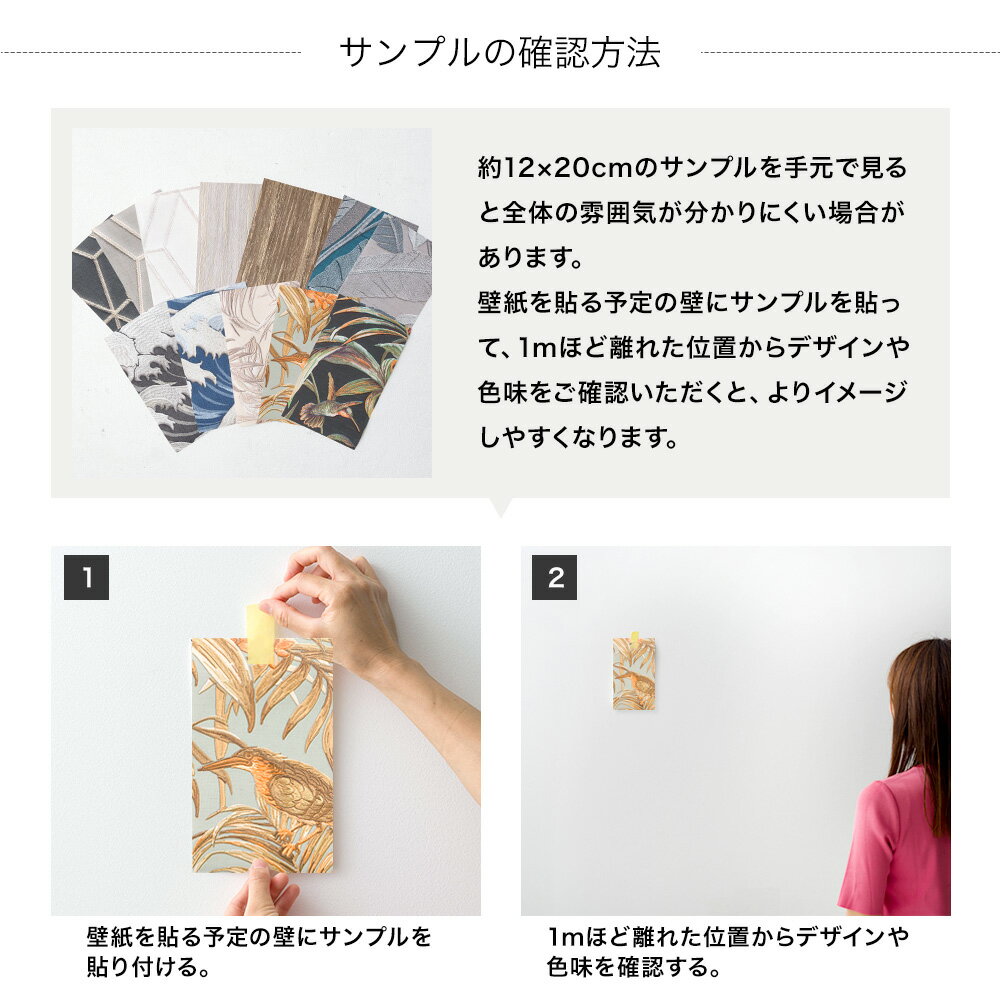 サンプルの確認方法

約12×20cmのサンプルを手元で見ると全体の雰囲気が分かりにくい場合があります。
壁紙を貼る予定の壁にサンプルを貼って、1mほど離れた位置からデザインや色味をご確認いただくと、よりイメージしやすくなります。

1

壁紙を貼る予定の壁にサンプルを貼り付ける。

2

1mほど離れた位置からデザインや色味を確認する。