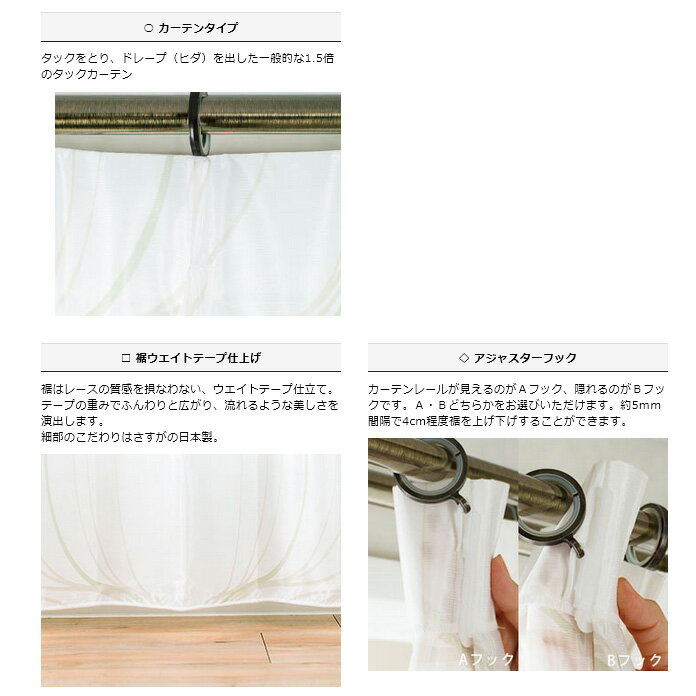 ○ カーテンタイプ

タックをとり、ドレープ（ヒダ）を出した一般的な1.5倍のタックカーテン

□ 裾ウエイトテープ仕上げ

裾はレースの質感を損なわない、ウエイトテープ仕立て。テープの重みでふんわりと広がり、流れるような美しさを演出します。
細部のこだわりはさすがの日本製。

◇ アジャスターフック

カーテンレールが見えるのがＡフック、隠れるのがＢフックです。Ａ・Ｂどちらかをお選びいただけます。約5mm間隔で4cm程度裾を上げ下げすることができます。

Aフック

Bフック