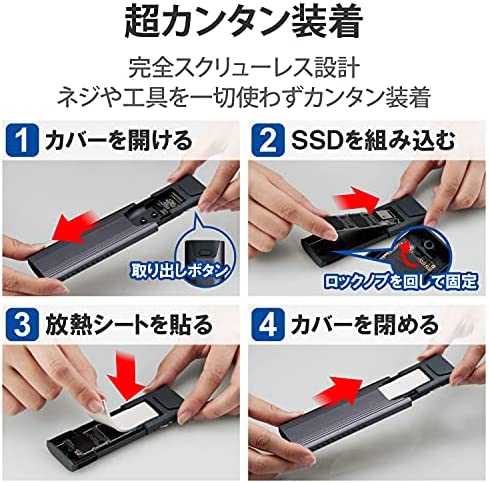 超カンタン装着

完全スクリューレス設計
ネジや工具を一切使わずカンタン装着

1 カバーを開ける

取り出しボタン

2 SSDを組み込む

ロックノブを回して固定

3 放熱シートを貼る

4 カバーを閉める