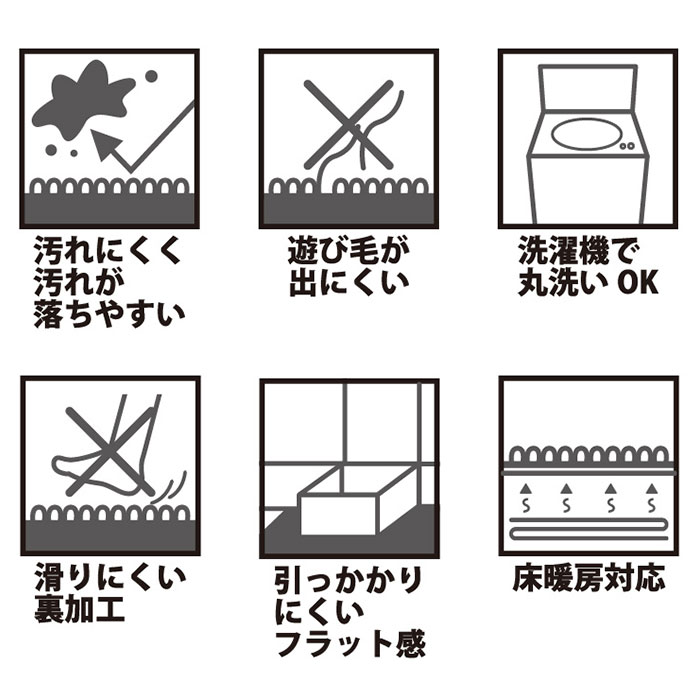 汚れにくく
汚れが
落ちやすい

遊び毛が
出にくい

洗濯機で
丸洗い OK

滑りにくい
裏加工

引っかかり
にくい
フラット感

床暖房対応