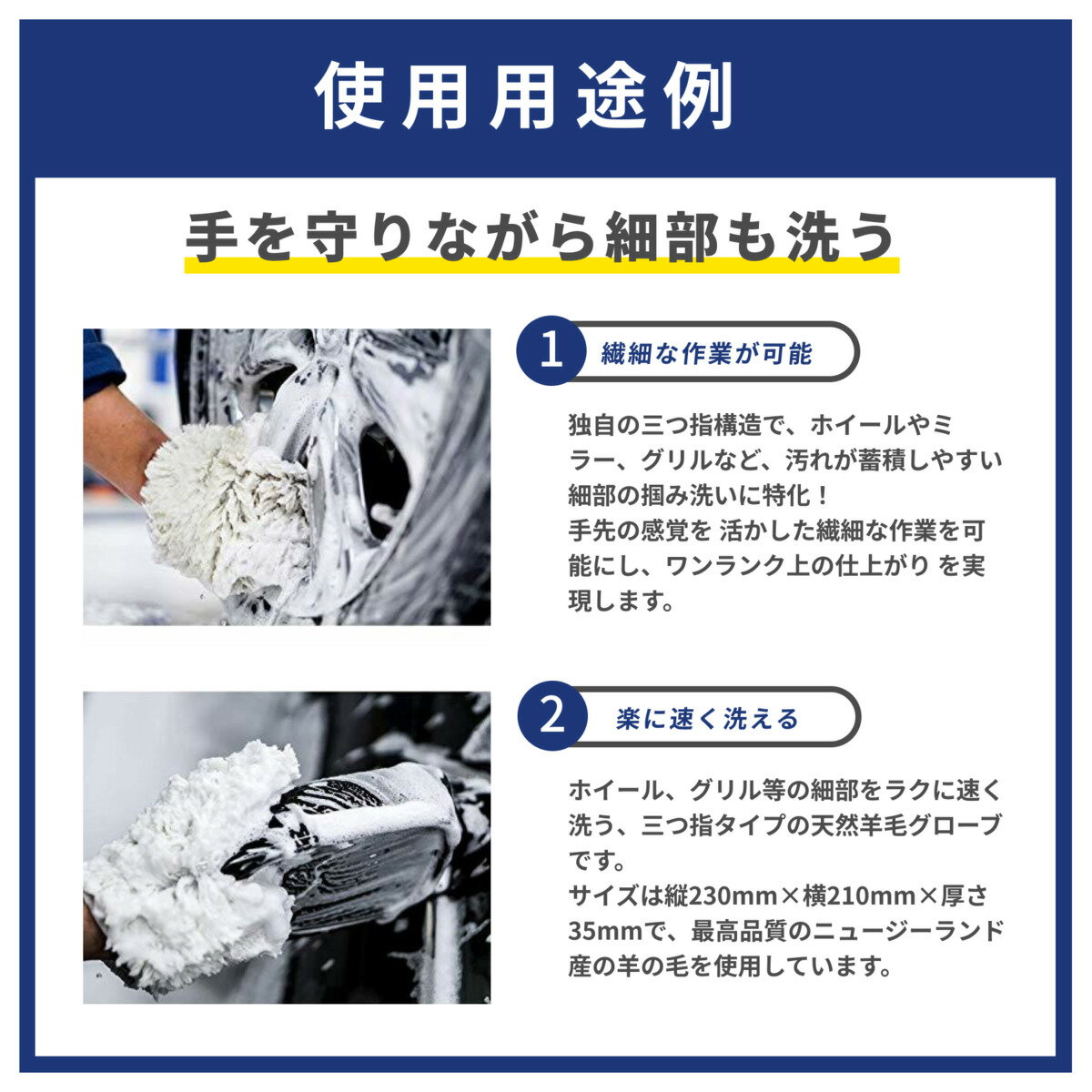 使用用途例

手を守りながら細部も洗う

1 繊細な作業が可能

独自の三つ指構造で、ホイールやミラー、グリルなど、汚れが蓄積しやすい細部の掴み洗いに特化！
手先の感覚を 活かした繊細な作業を可能にし、ワンランク上の仕上がり を実現します。

2 楽に速く洗える

ホイール、グリル等の細部をラクに速く洗う、三つ指タイプの天然羊毛グローブです。
サイズは縦230mm×横210mm×厚さ35mmで、最高品質のニュージーランド産の羊の毛を使用しています。