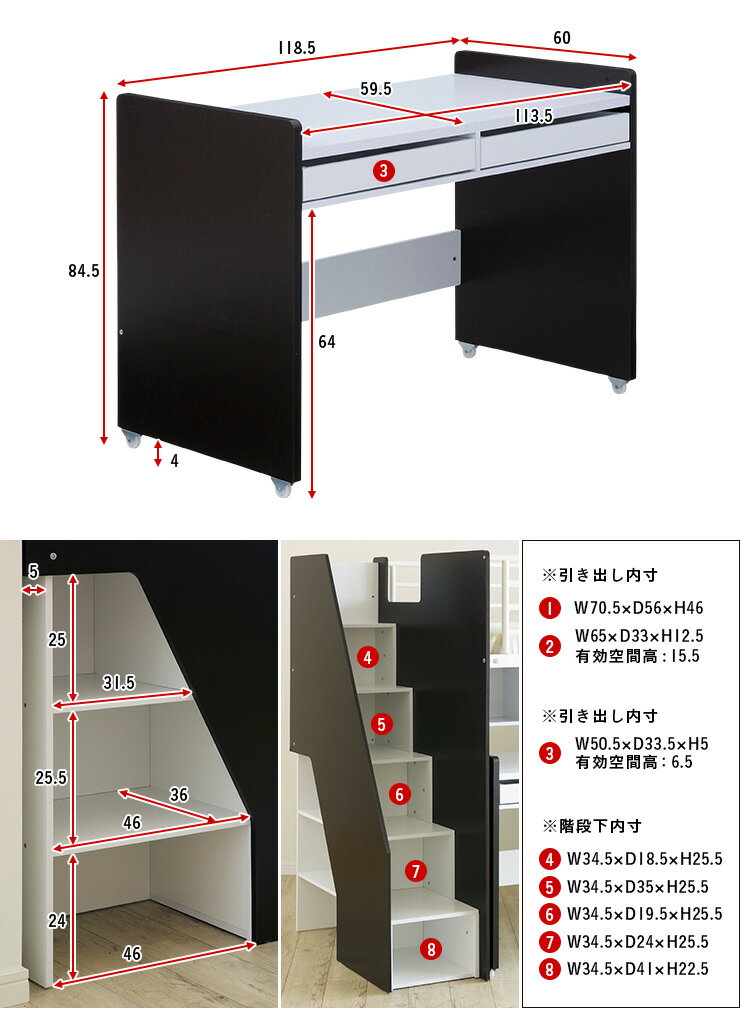 118.5
60
59.5
113.5
3
84.5
64
4

5
25
31.5
25.5
36
46
24
46

4
5
6
7
8

※引き出し内寸
1 W70.5×D56×H46
2 W65×D33×H12.5
有効空間高：15.5

※引き出し内寸
3 W50.5×D33.5×H5
有効空間高：6.5

※階段下内寸
4 W34.5×D18.5×H25.5
5 W34.5×D35×H25.5
6 W34.5×D19.5×H25.5
7 W34.5×D24×H25.5
8 W34.5×D41×H22.5