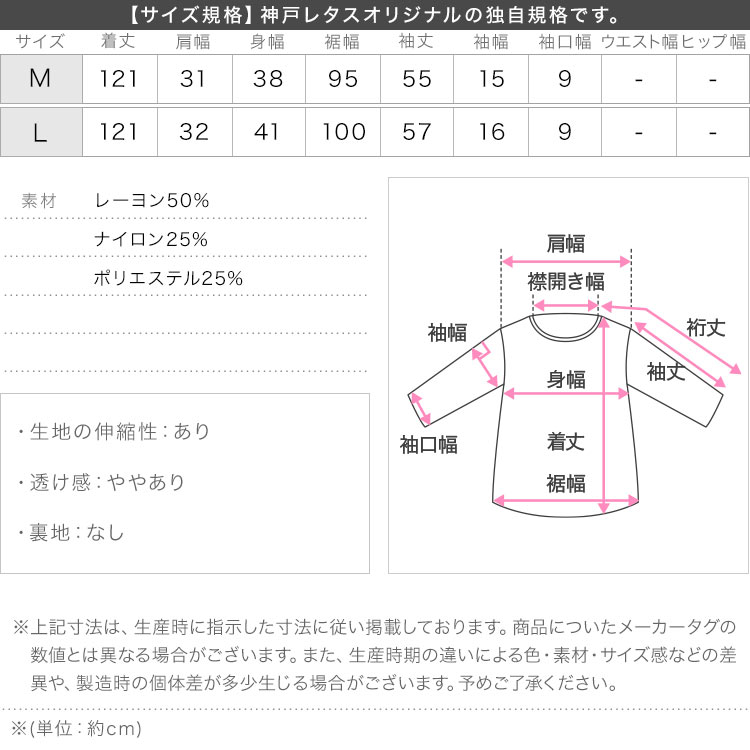 【サイズ規格】神戸レタスオリジナルの独自規格です。

| サイズ | 着丈 | 肩幅 | 身幅 | 裾幅 | 袖丈 | 袖幅 | 袖口幅 | ウエスト幅 | ヒップ幅 |
|---|---|---|---|---|---|---|---|---|---|
| M | 121 | 31 | 38 | 95 | 55 | 15 | 9 | - | - |
| L | 121 | 32 | 41 | 100 | 57 | 16 | 9 | - | - |

素材 レーヨン50%
ナイロン25%
ポリエステル25%

・生地の伸縮性：あり

・透け感：ややあり

・裏地：なし

肩幅
襟開き幅
袖幅
裄丈
袖丈
身幅
袖口幅
着丈
裾幅

※上記寸法は、生産時に指示した寸法に従い掲載しております。商品についたメーカータグの数値とは異なる場合がございます。また、生産時期の違いによる色・素材・サイズ感などの差異や、製造時の個体差が多少生じる場合がございます。予めご了承ください。

※(単位：約cm)