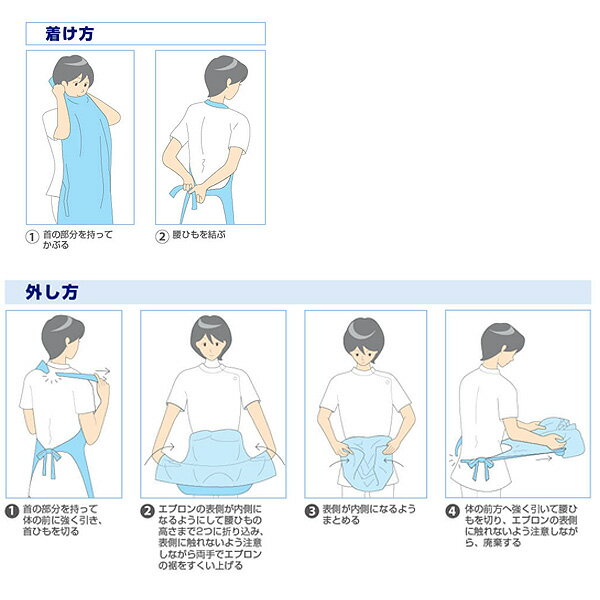 着け方

① 首の部分を持ってかぶる

② 腰ひもを結ぶ

外し方

❶ 首の部分を持って体の前に強く引き、首ひもを切る

❷ エプロンの表側が内側になるようにして腰ひもの高さまで2つに折り込み、表側に触れないよう注意しながら両手でエプロンの裾をすくい上げる

❸ 表側が内側になるようまとめる

❹ 体の前方へ強く引いて腰ひもを切り、エプロンの表側に触れないよう注意しながら、廃棄する