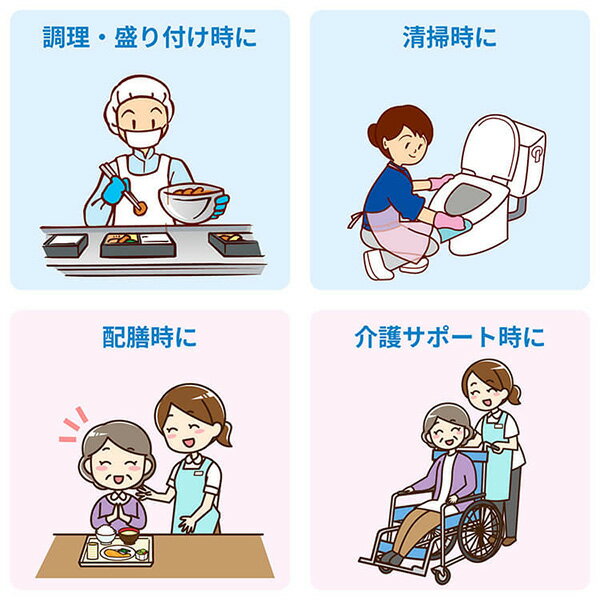 調理・盛り付け時に

清掃時に

配膳時に

介護サポート時に