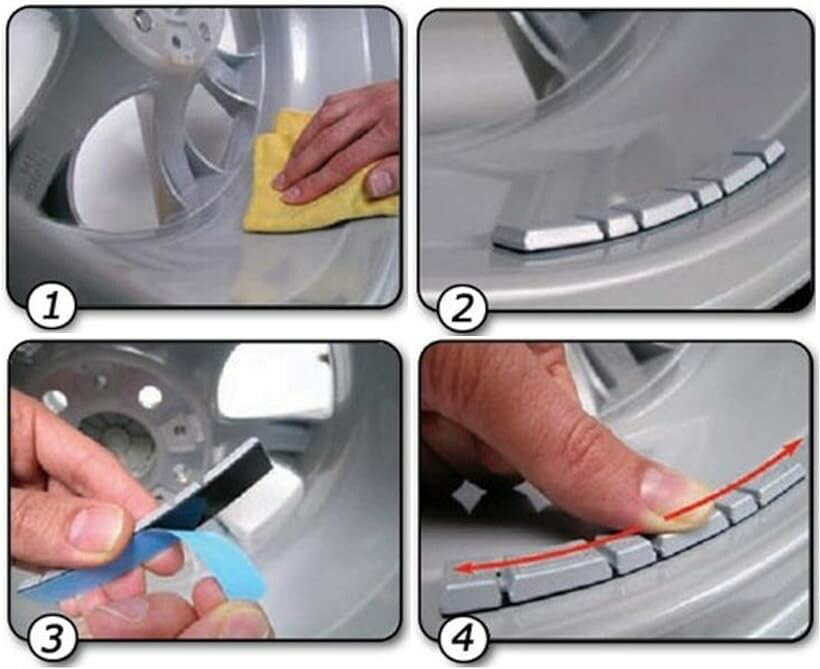 1

2

3

4