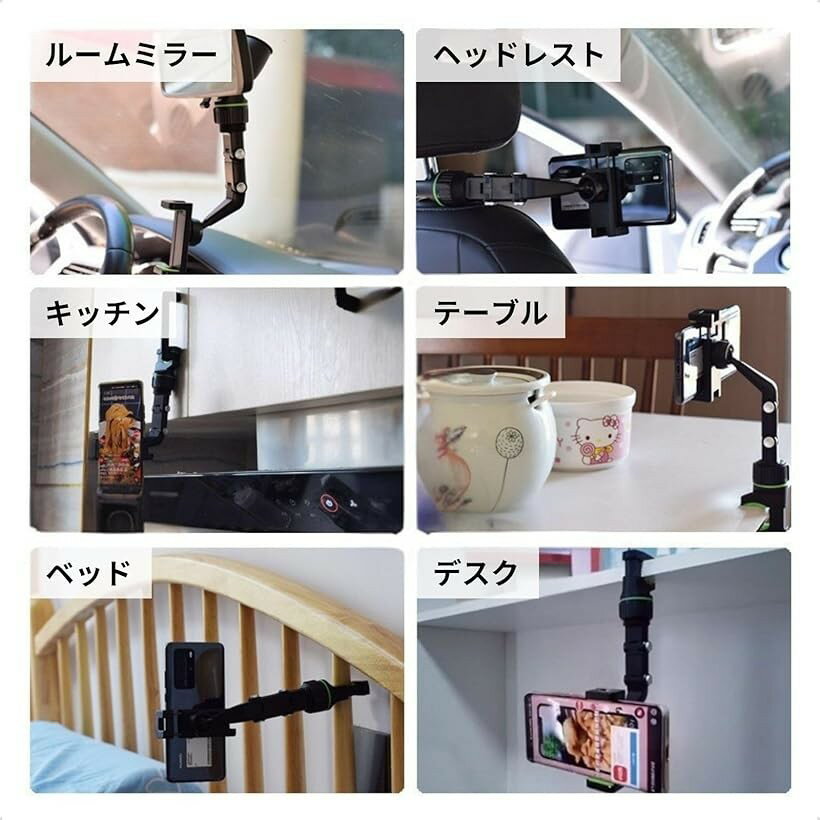 ルームミラー

ヘッドレスト

キッチン

テーブル

ベッド

デスク