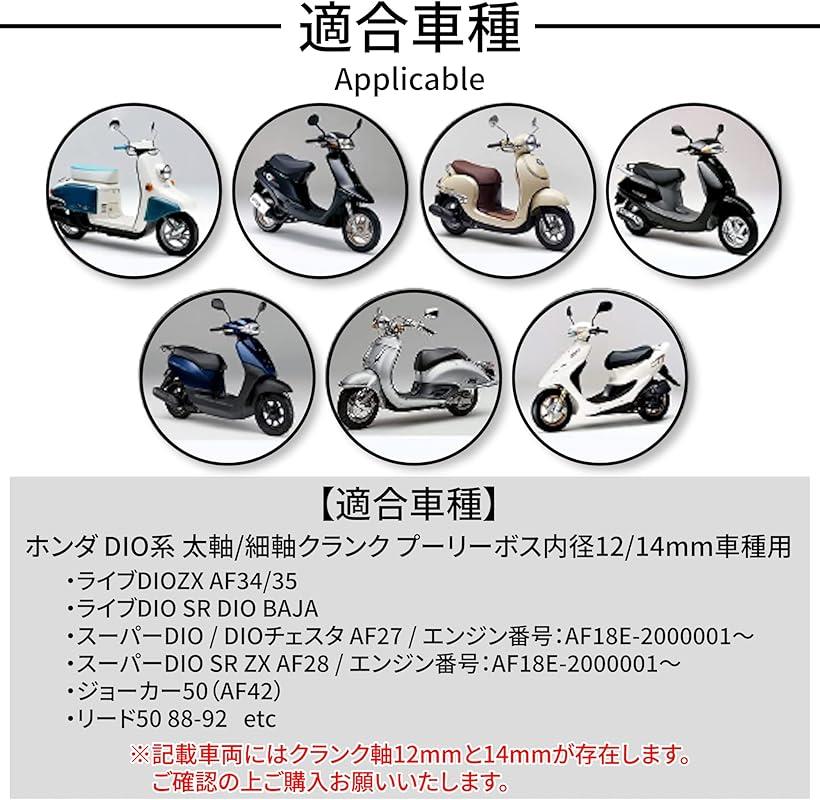 適合車種
Applicable

【適合車種】
ホンダ DIO系 太軸/細軸クランク プーリーボス内径12/14mm車種用
・ライブDIOZX AF34/35
・ライブDIO SR DIO BAJA
・スーパーDIO / DIOチェスタ AF27 / エンジン番号：AF18E-2000001～
・スーパーDIO SR ZX AF28 / エンジン番号：AF18E-2000001～
・ジョーカー50（AF42）
・リード50 88-92 etc
※記載車両にはクランク軸12mmと14mmが存在します。
ご確認の上ご購入お願いいたします。